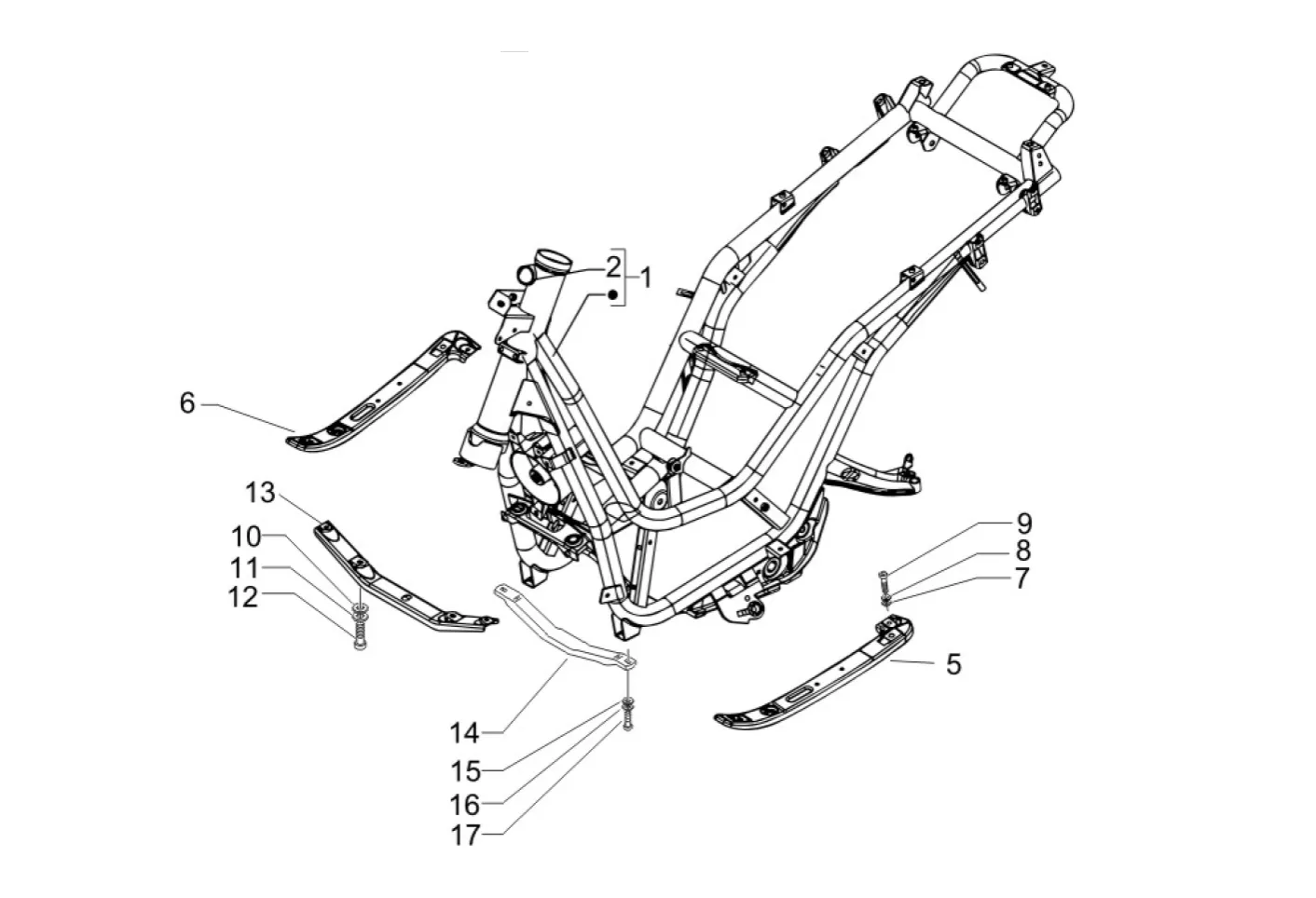 2
1
6
13
10
11
12
9
8
7
5
14
15
16
17