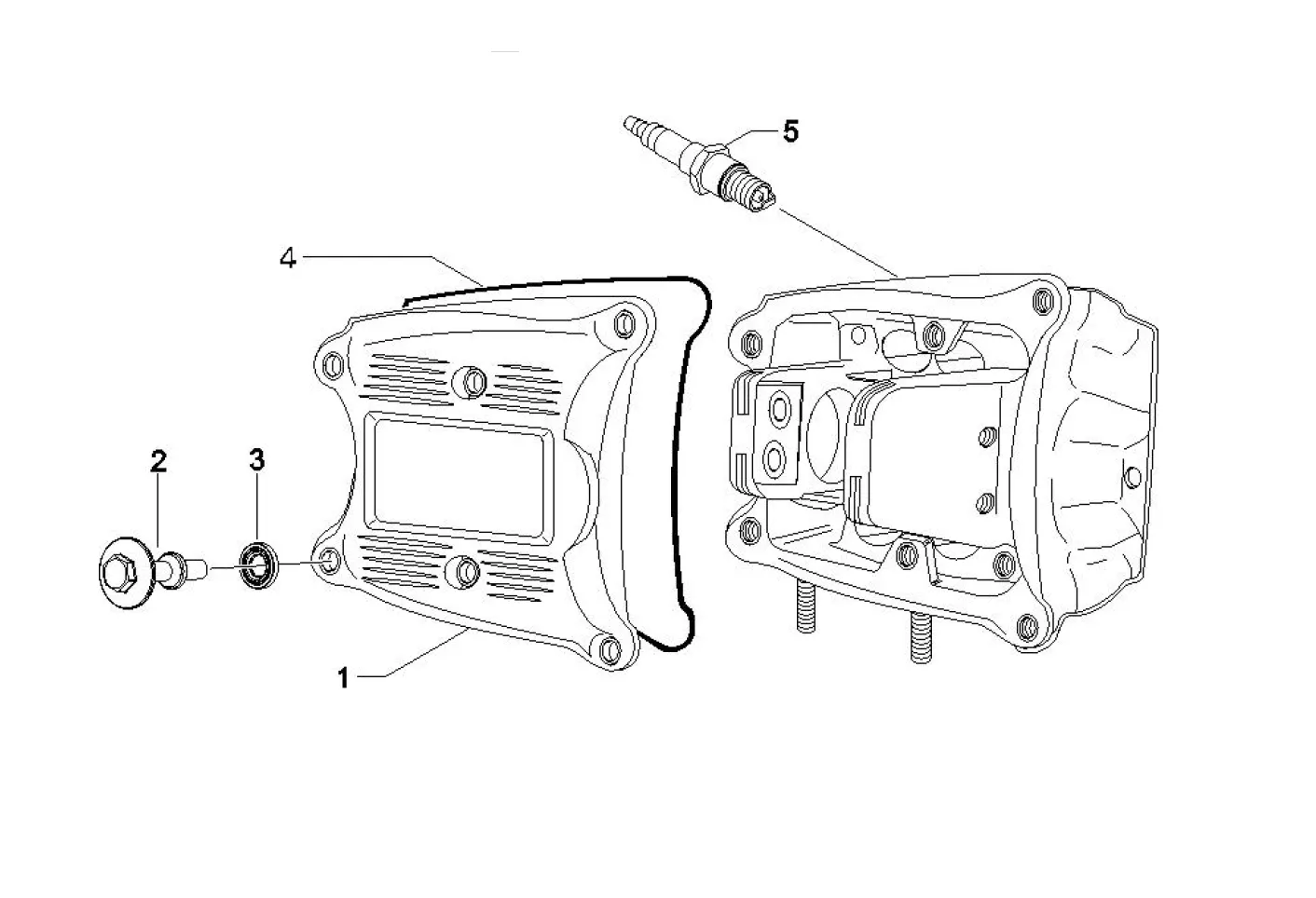 5
4
2
3
1