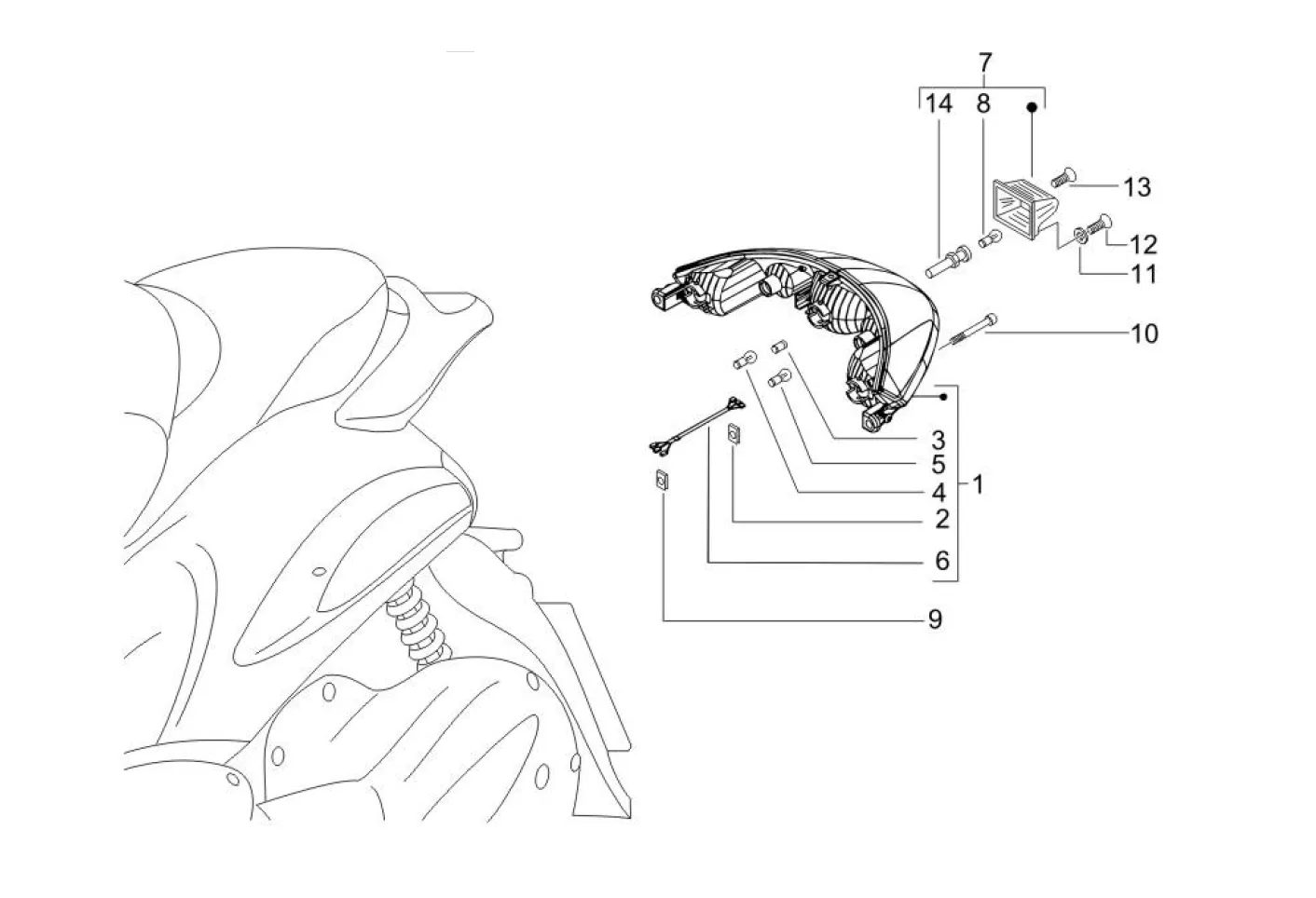 7
14
8
13
12
11
10
3
5
4
1
2
6
9