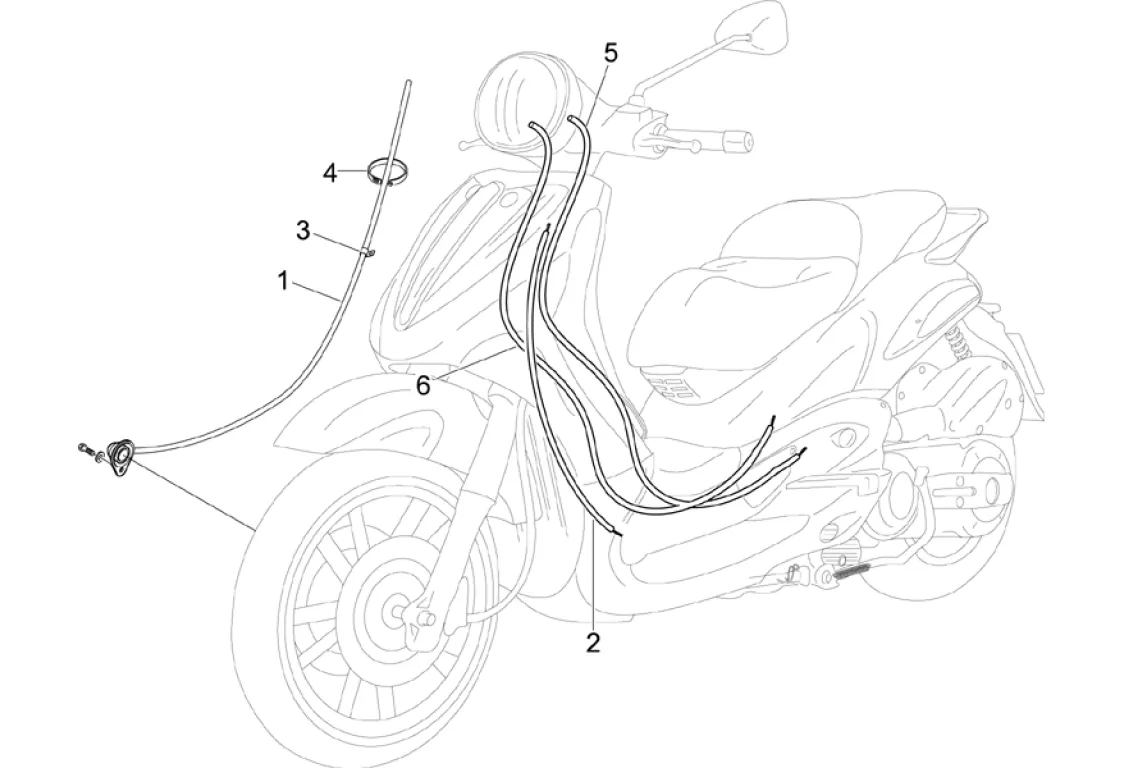 5
4
3
1
6
2