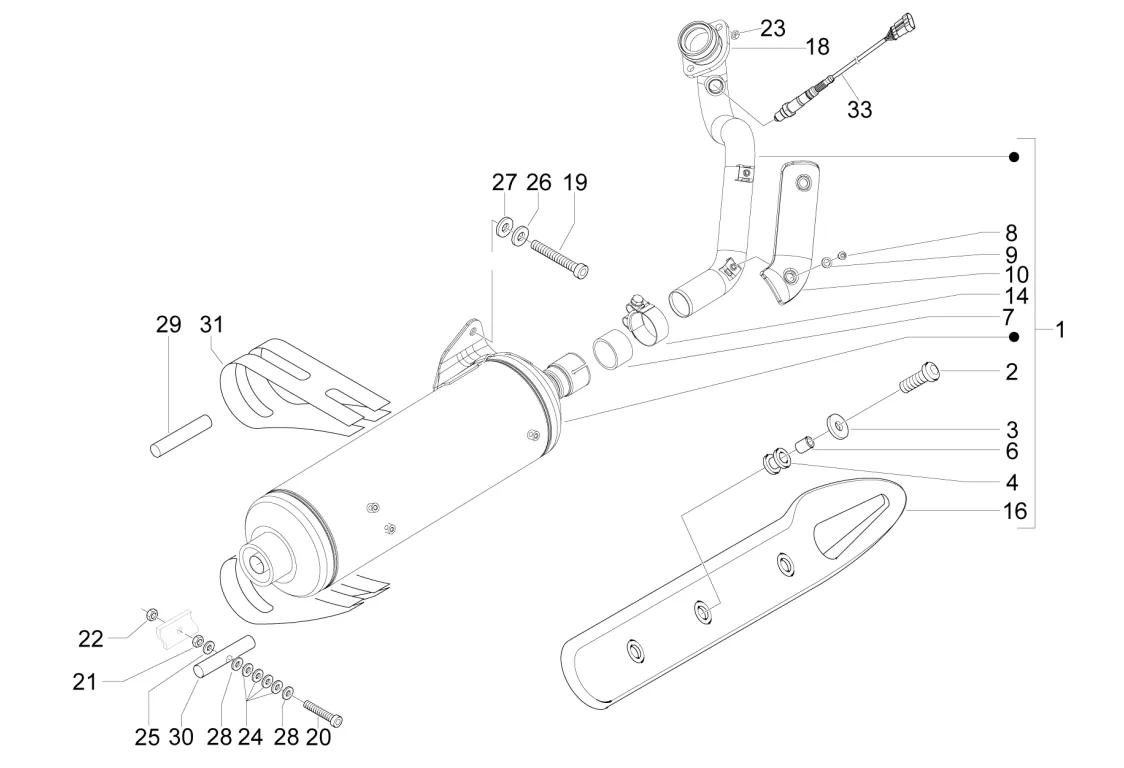 23
18
33
27 26 19
8
9
10
14
7
1
29 31
2
3
6
4
16
22
21
25 30 28 24 28 20