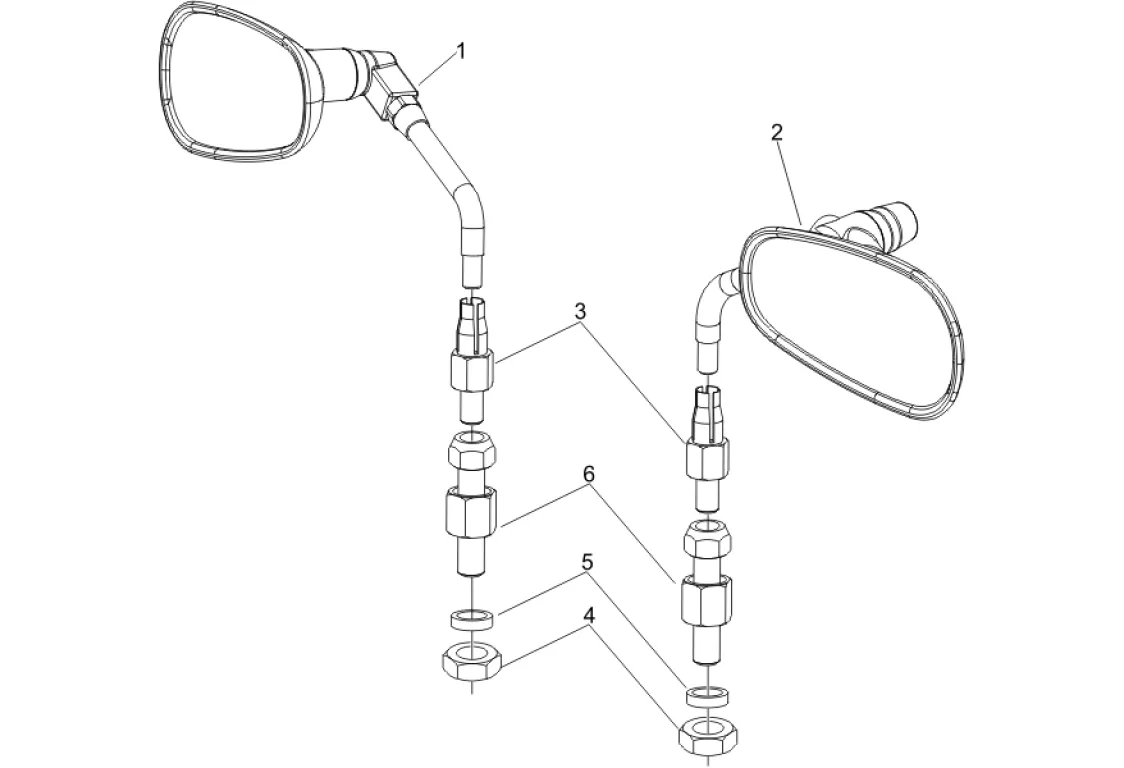 1
2
3
6
5
4