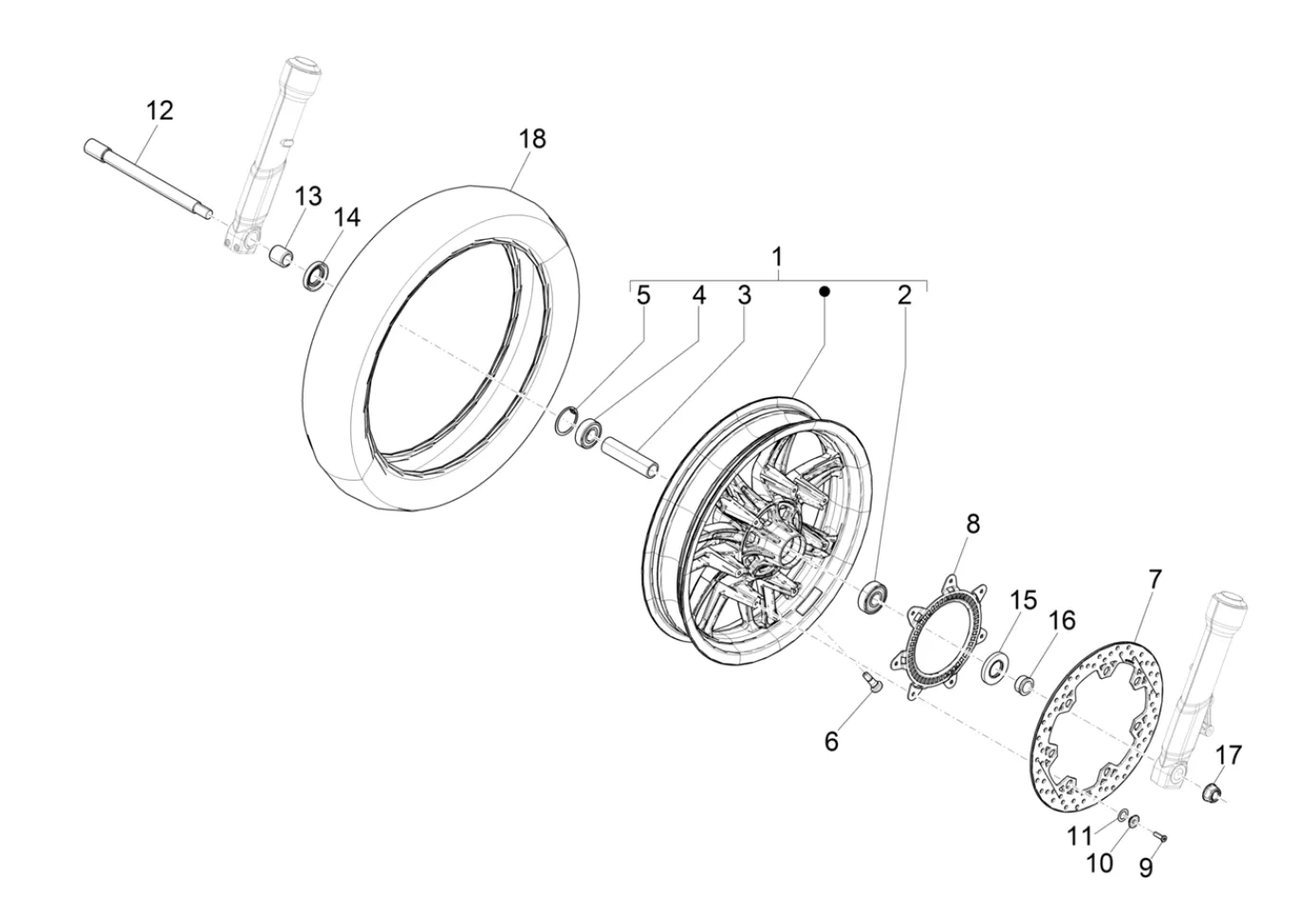 12
18
13
14
1
5
4
3
2
8
15
16
7
6
17
11
10
9