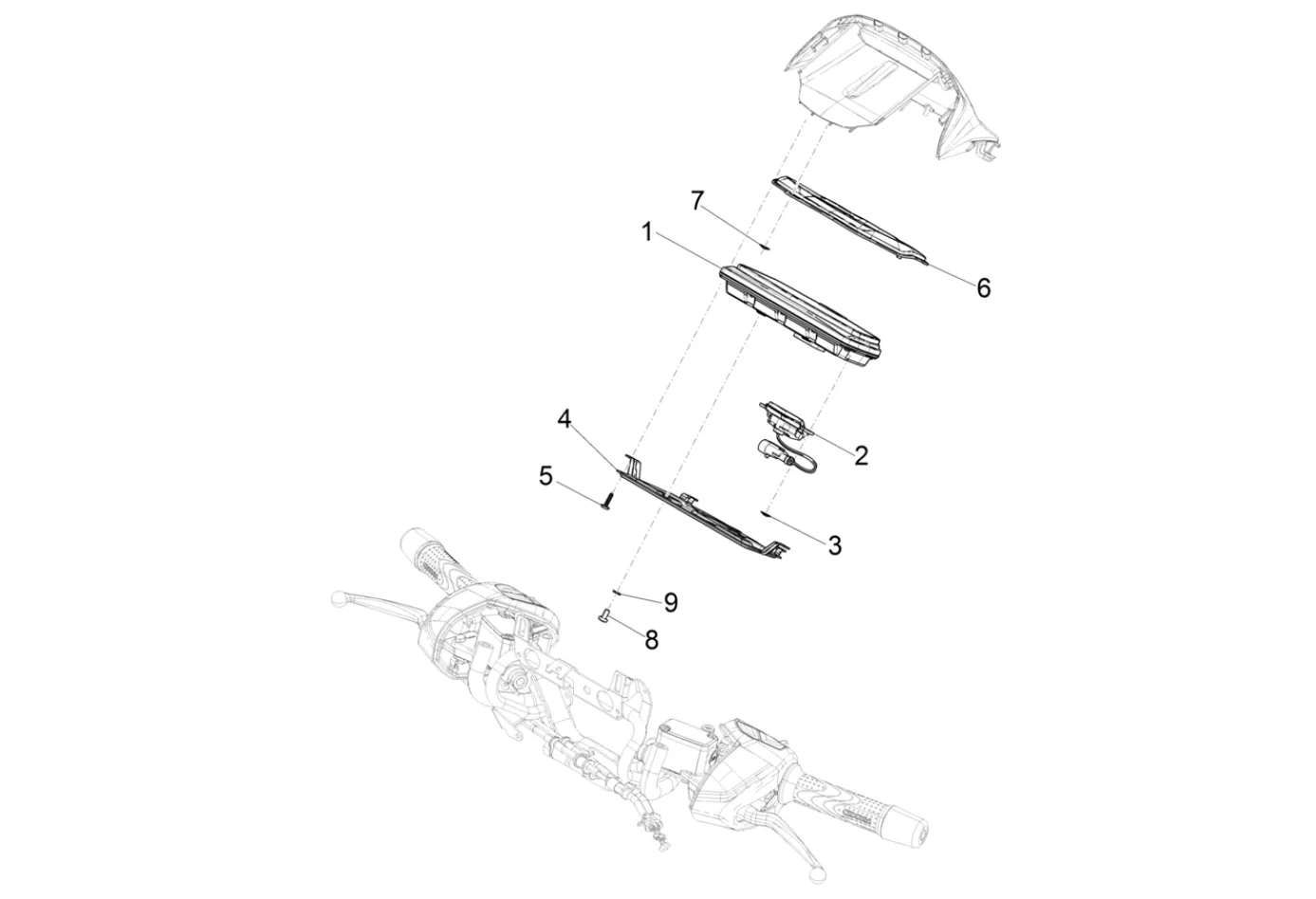 7
1
6
4
2
5
3
9
8