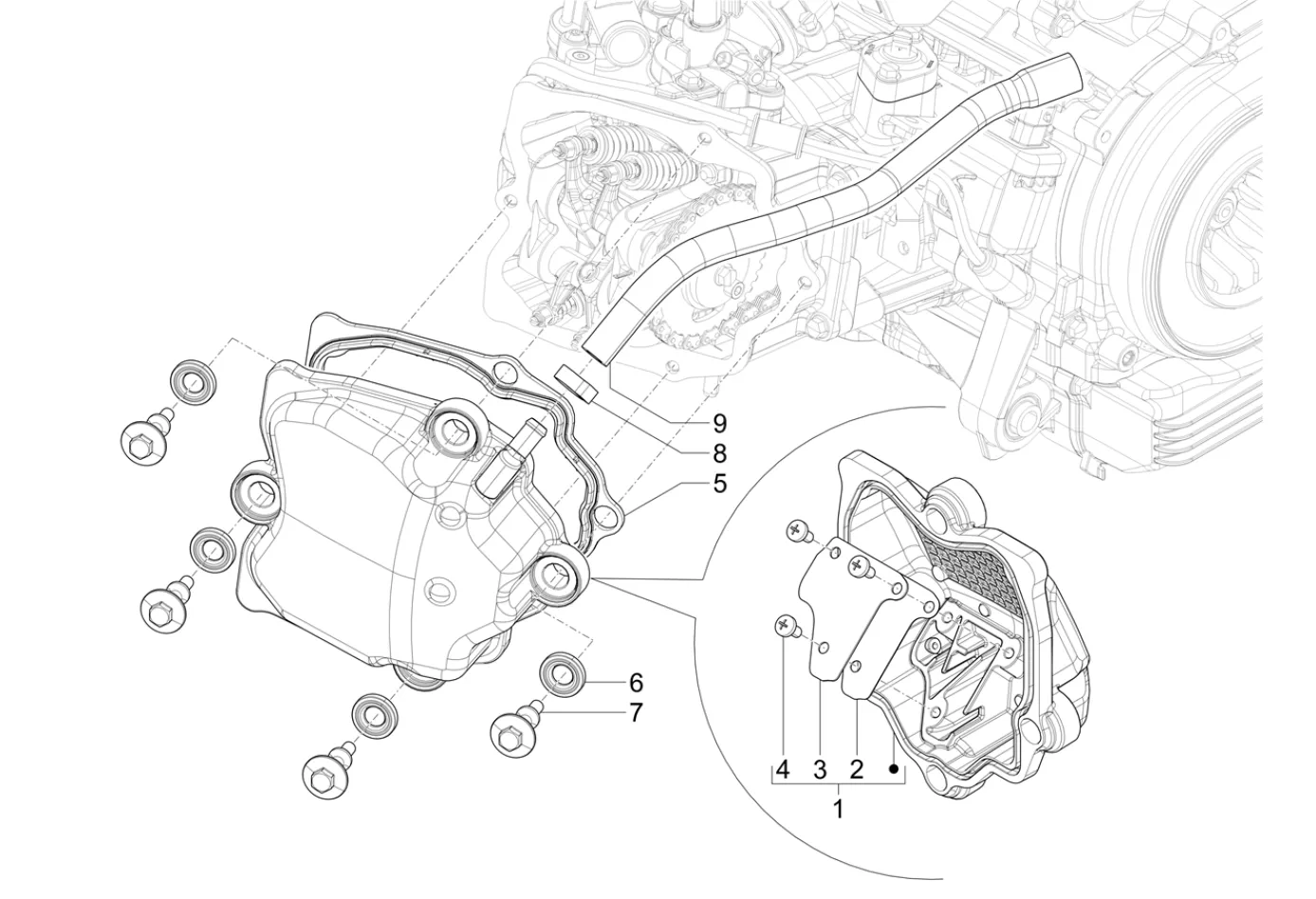 9
8
5
6
7
4 3 2 •
1