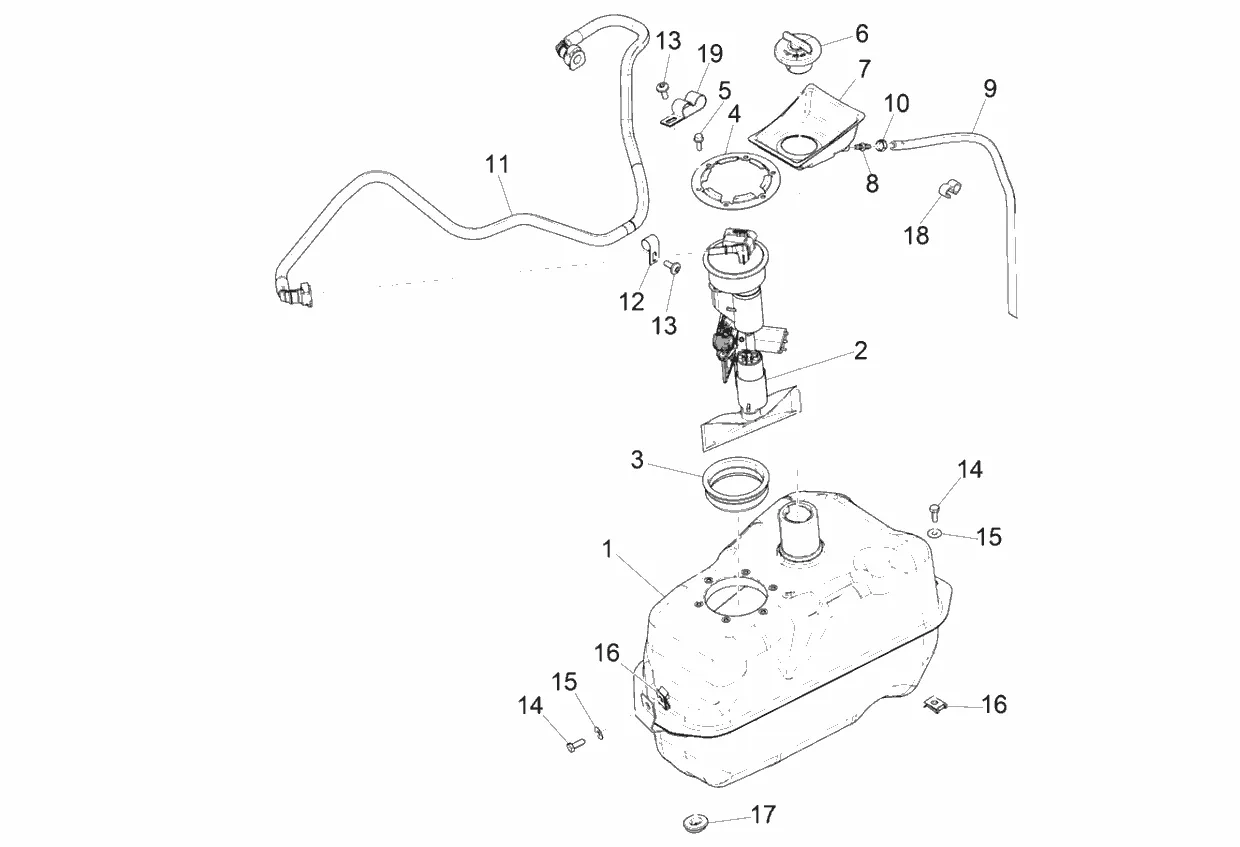 13
19
6
5
7
4
10
9
11
8
18
12
13
2
3
14
15
1
16
15
14
16
17