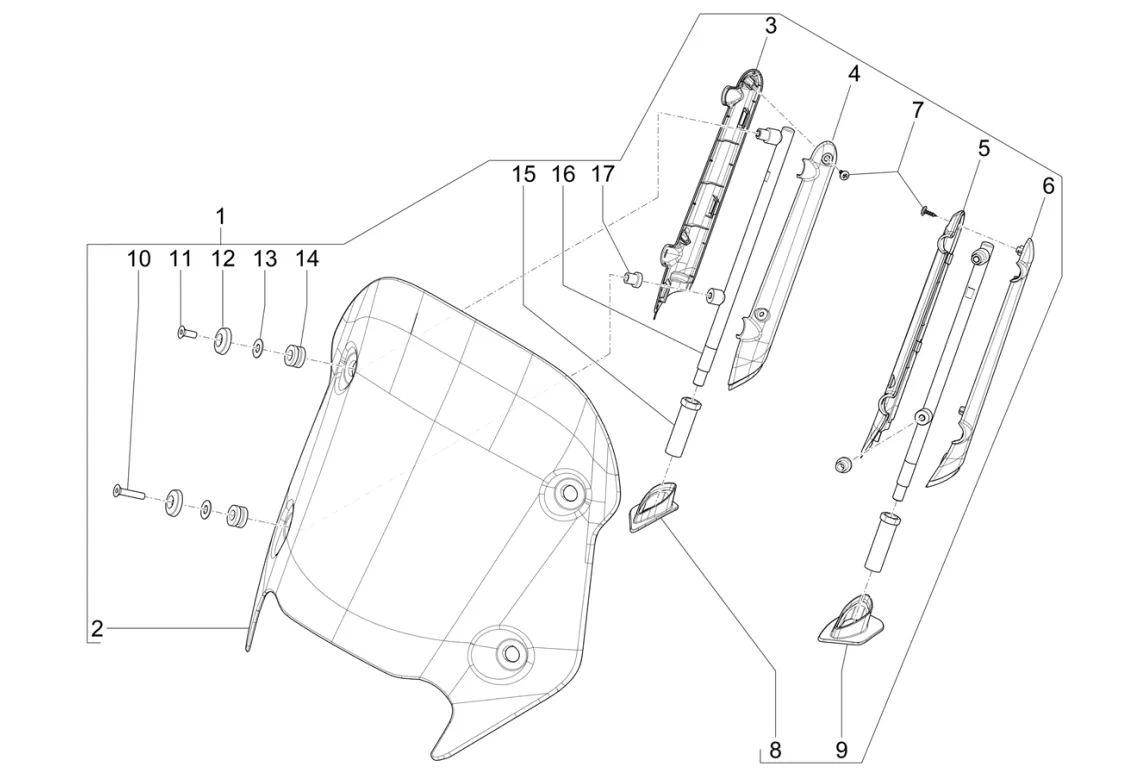 3
4
7
5
6
15
16
17
1
10
11
12
13
14
2
8
9