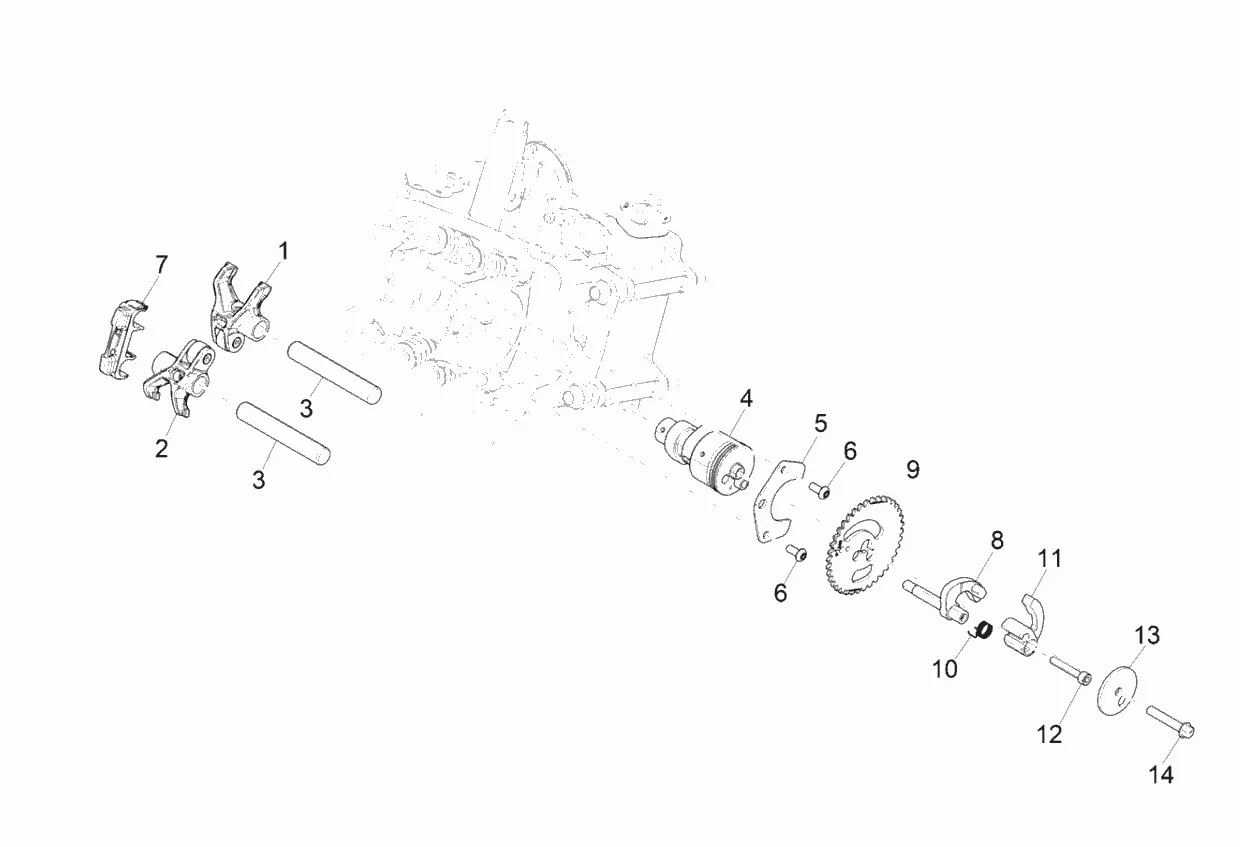 7
1
2
3
3
4
5
6
9
6
8
11
10
13
12
14