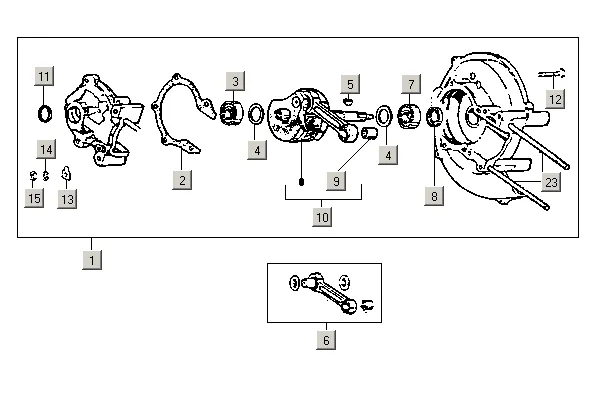 11
3
5
7
12
14
4
4
2
9
23
15
13
8
10
1
6