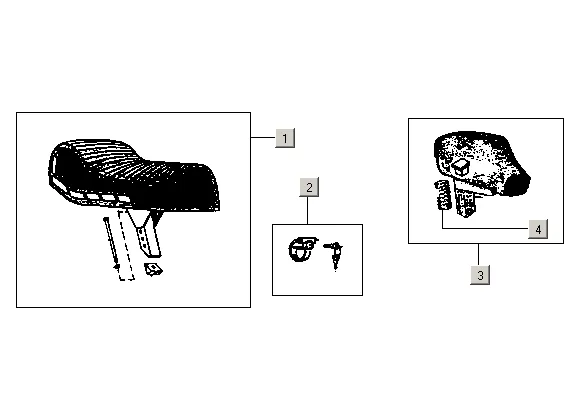 1
2
4
3