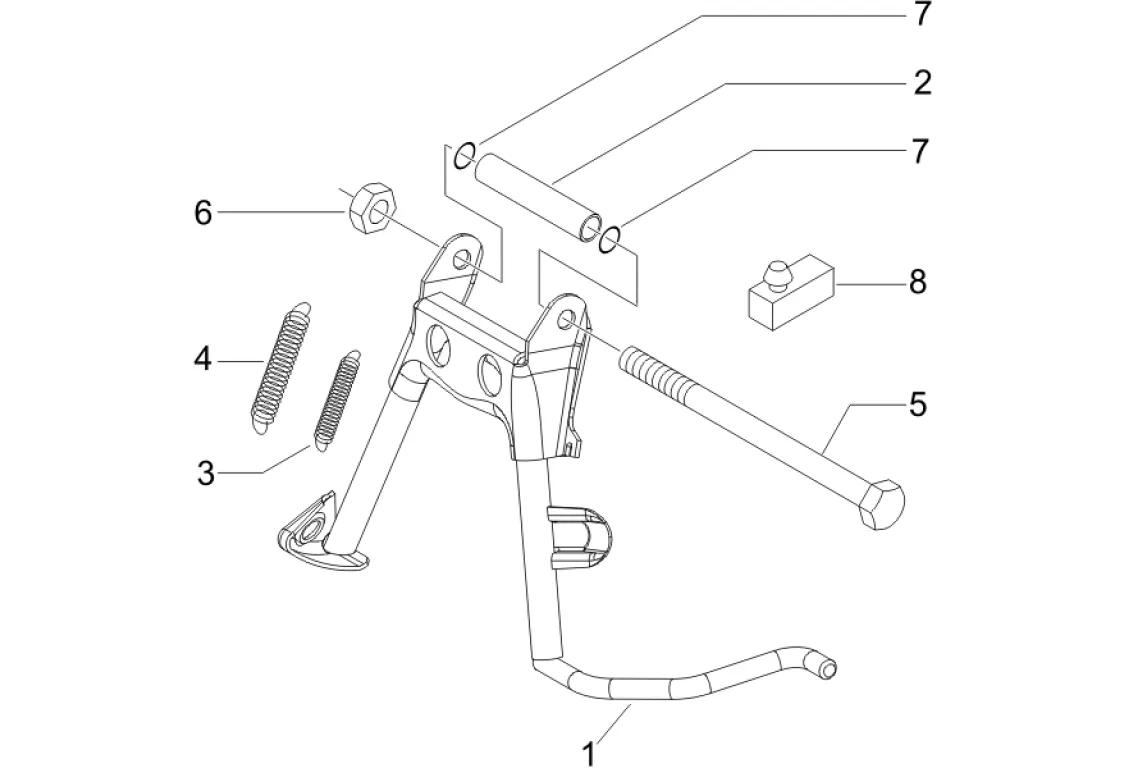 7
2
7
6
8
4
5
3
1