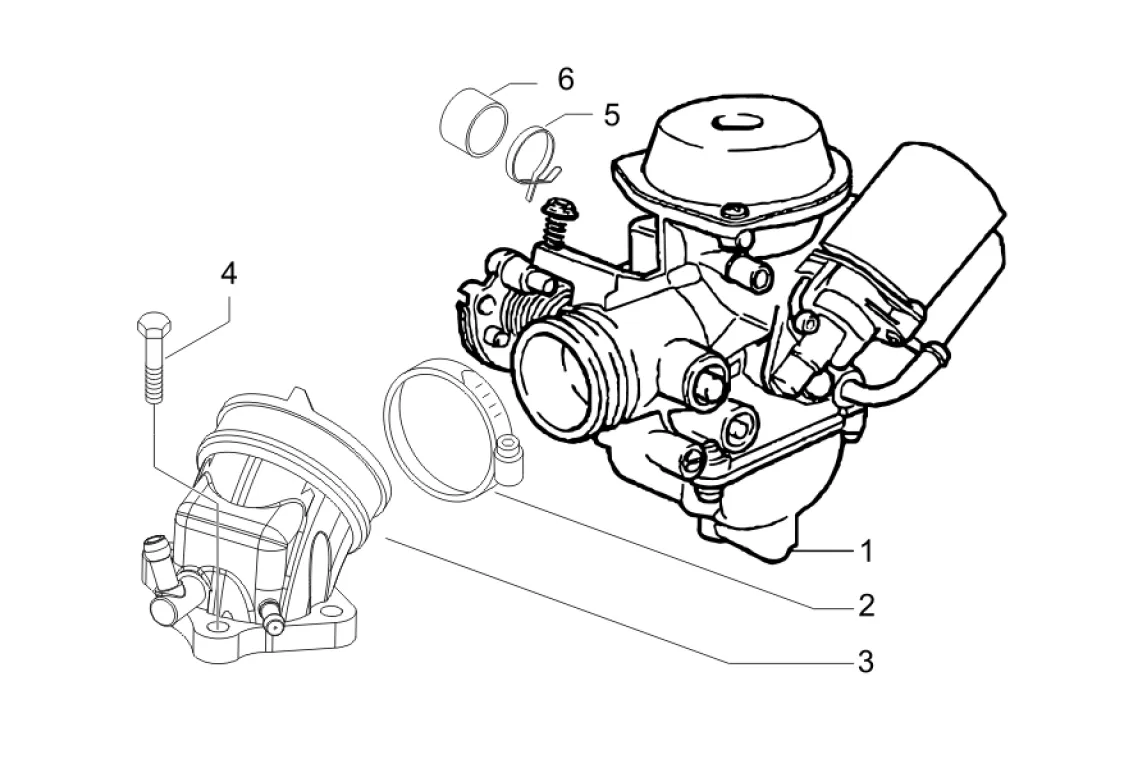 6
5
4
1
2
3