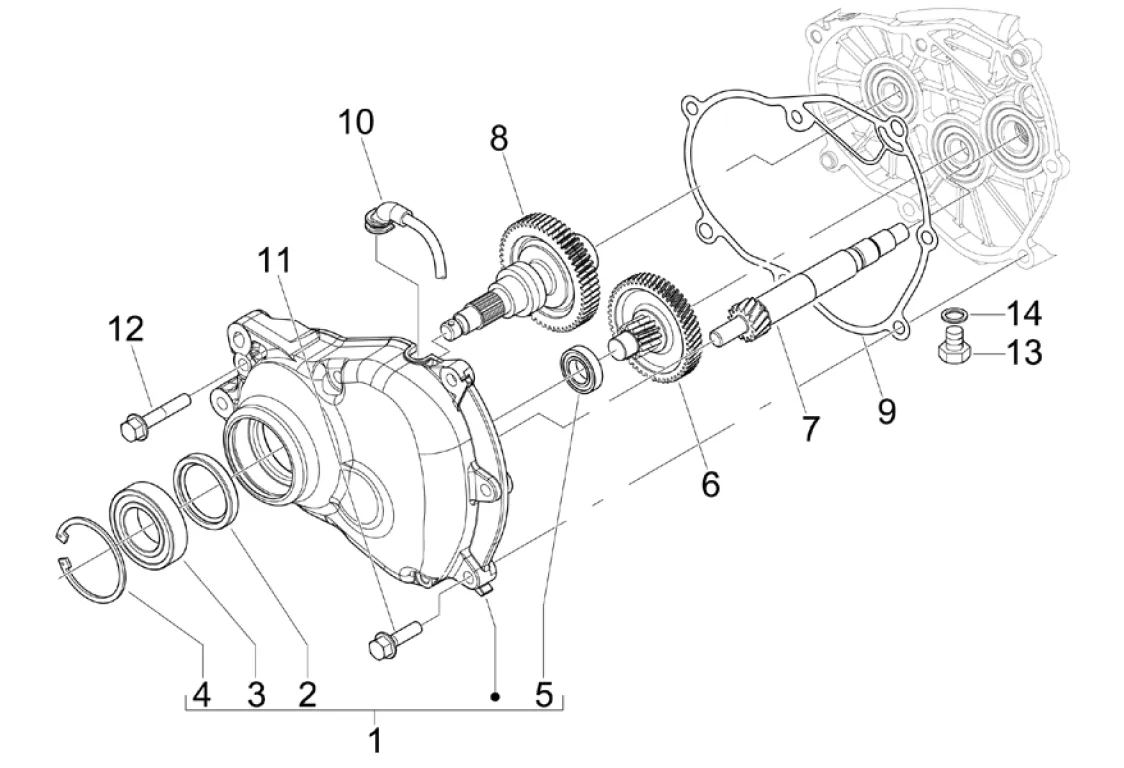 10
8
11
12
14
13
9
7
6
4
3
2
5
1