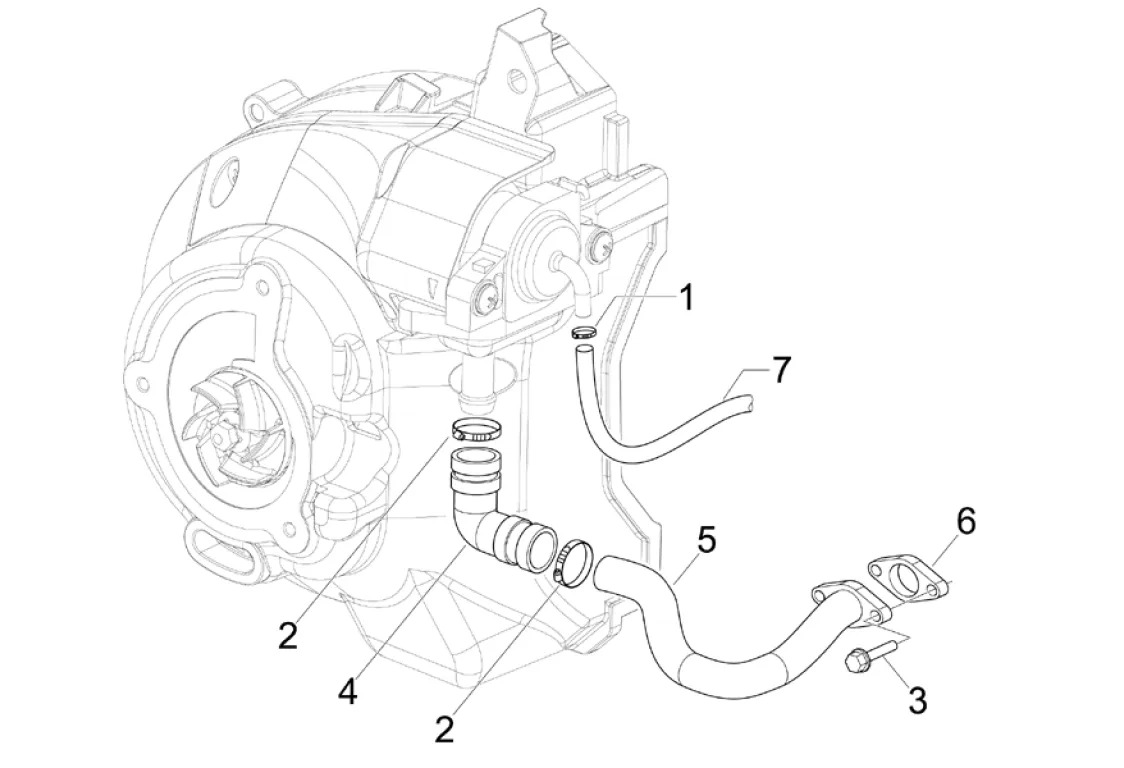 1
7
6
5
2
4
2
3