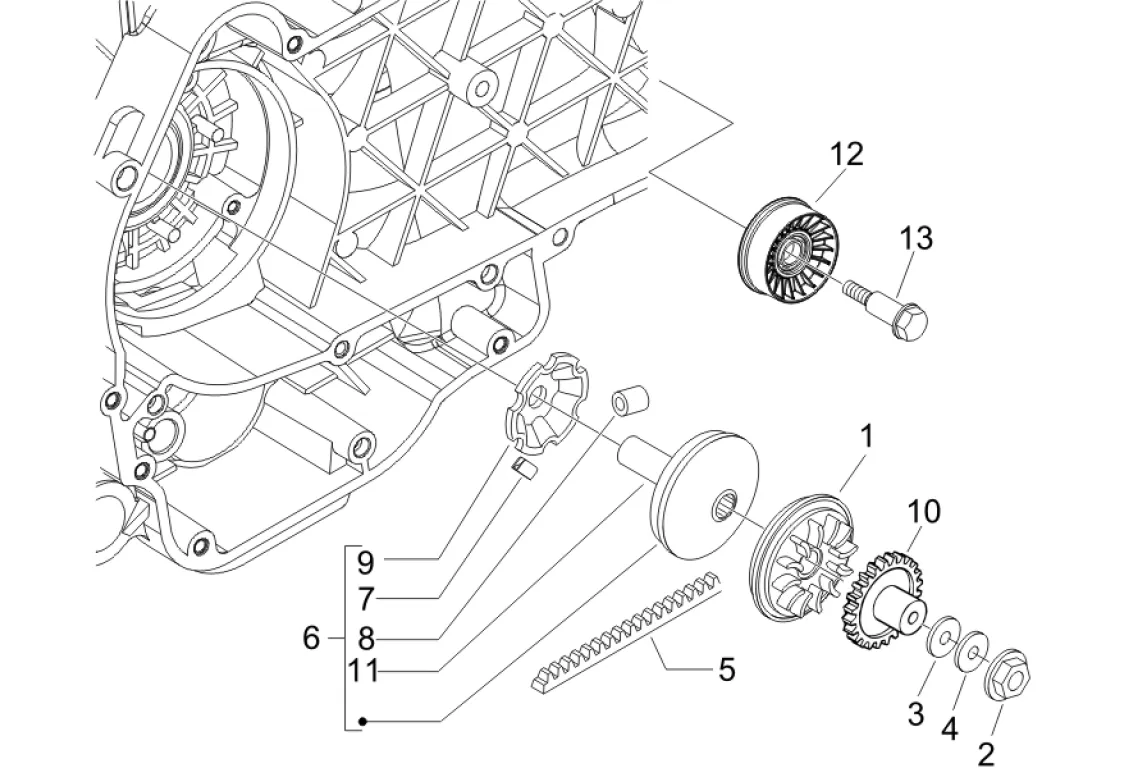 12
13
1
10
9
7
6
8
11
5
3
4
2