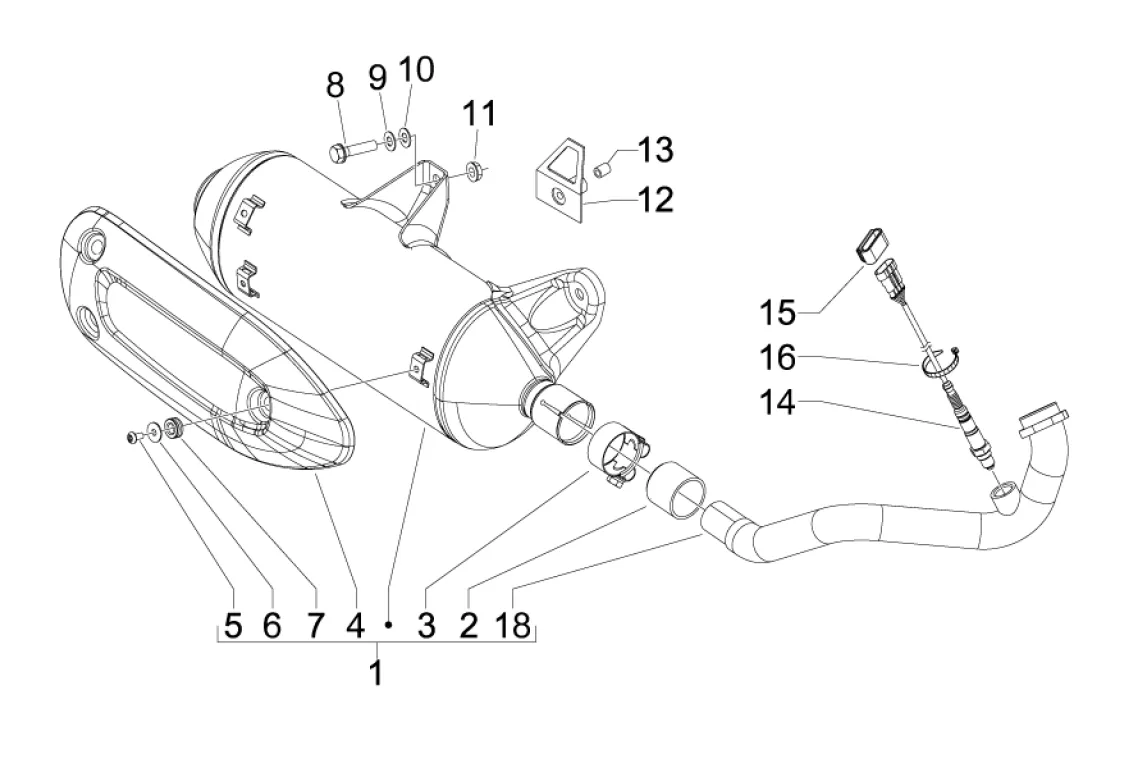 8
9
10
11
13
12
15
16
14
5 6 7 4 • 3 2 18
1