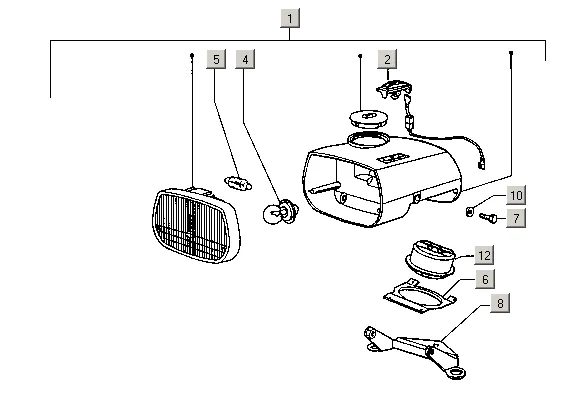 1
5
4
2
10
7
12
6
8