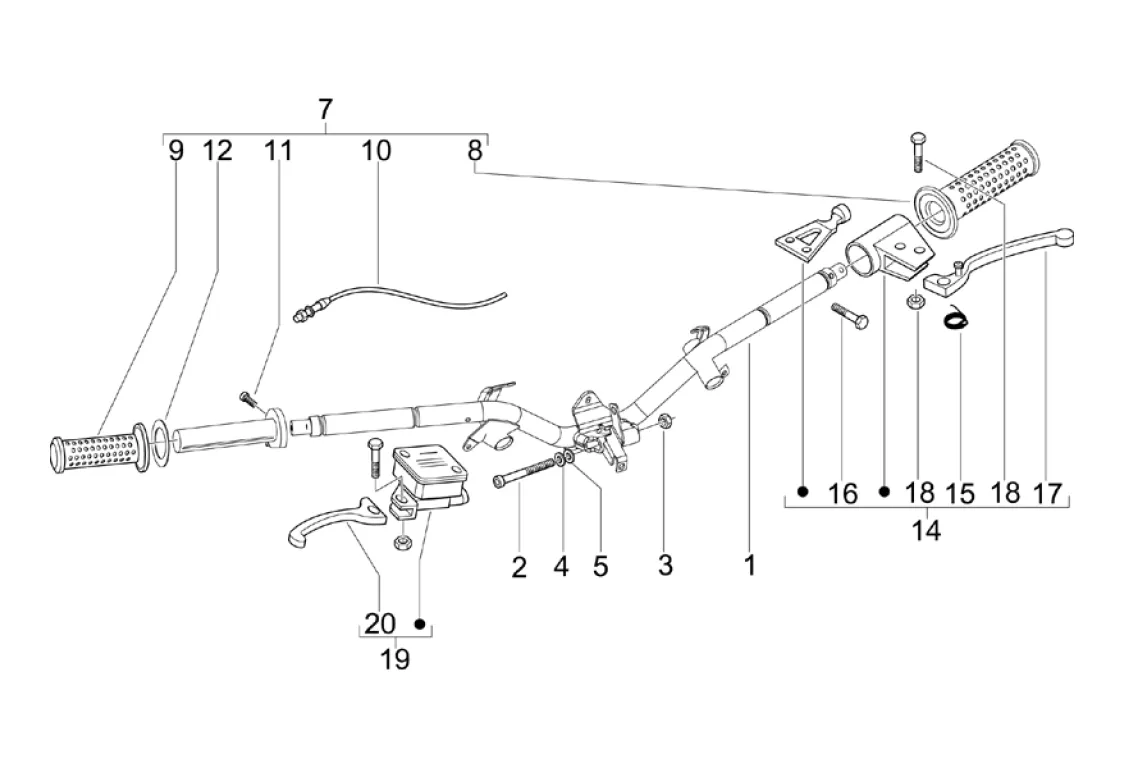 7
9 12 11 10 8
16 18 15 18 17
14
2 4 5 3 1
20
19