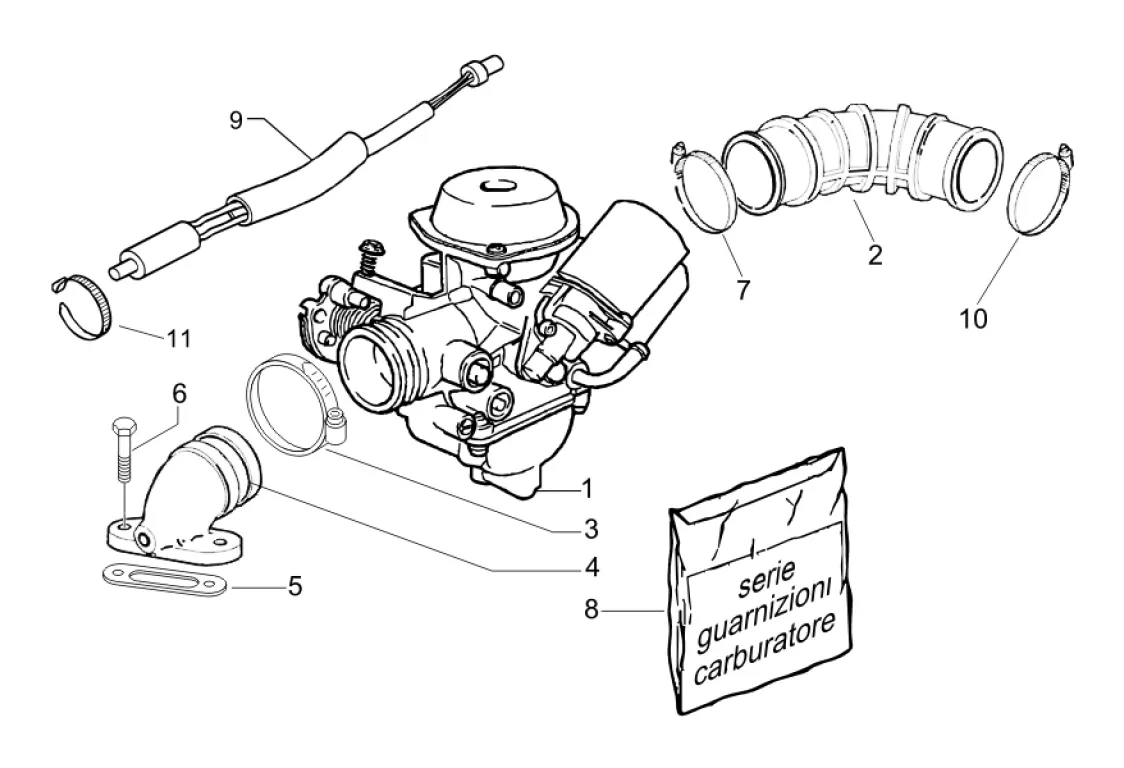 9

2

7

10

11

6

1

3

4

5

8

serie guarnizioni carburatore