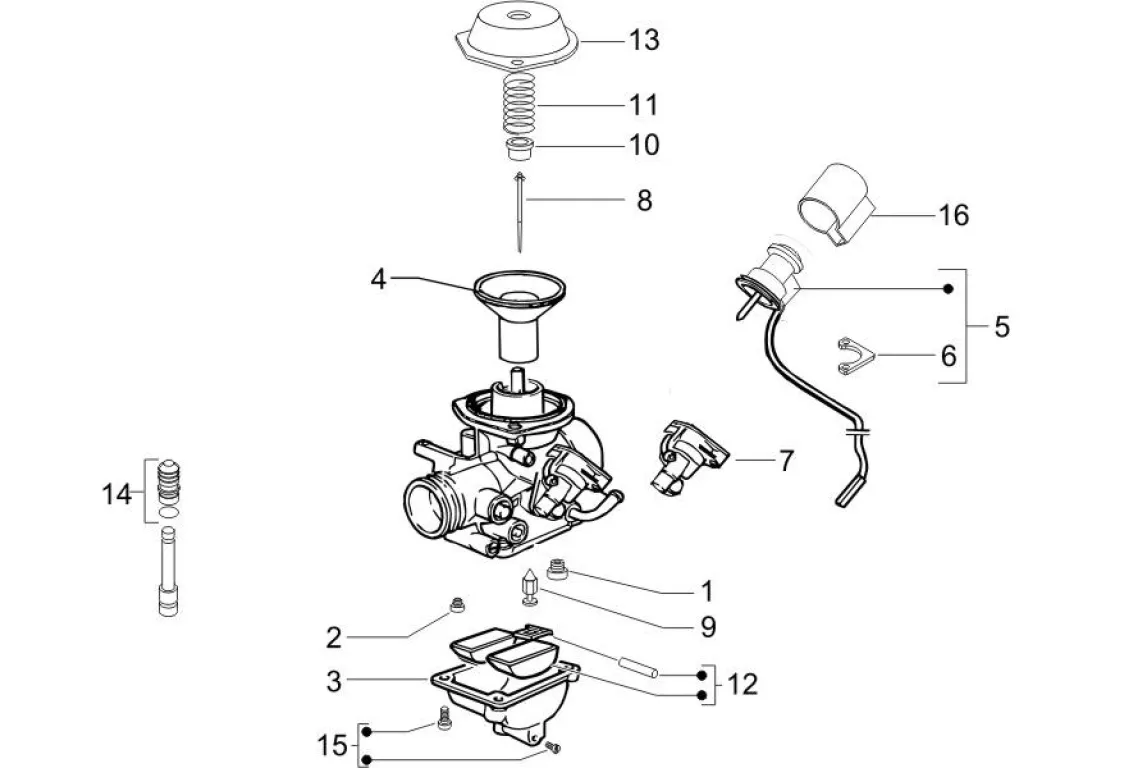 13
11
10
8
16
4
5
6
7
14
1
9
2
12
3
15