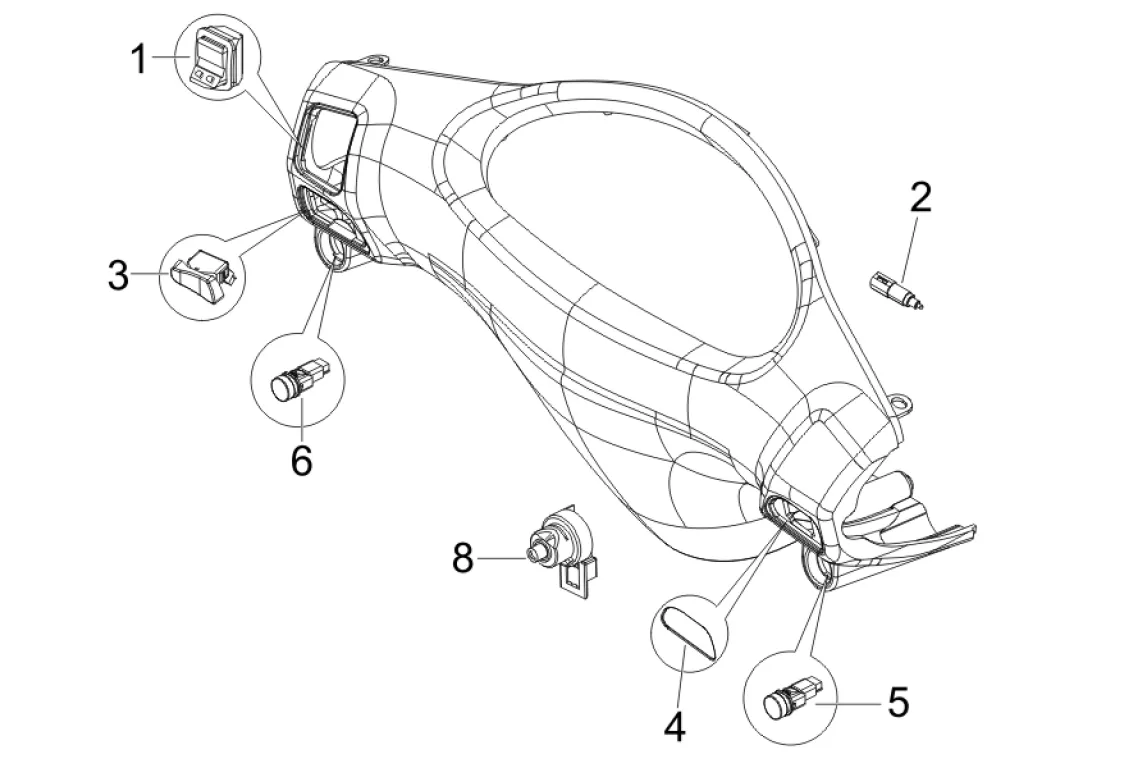 1
2
3
6
8
4
5