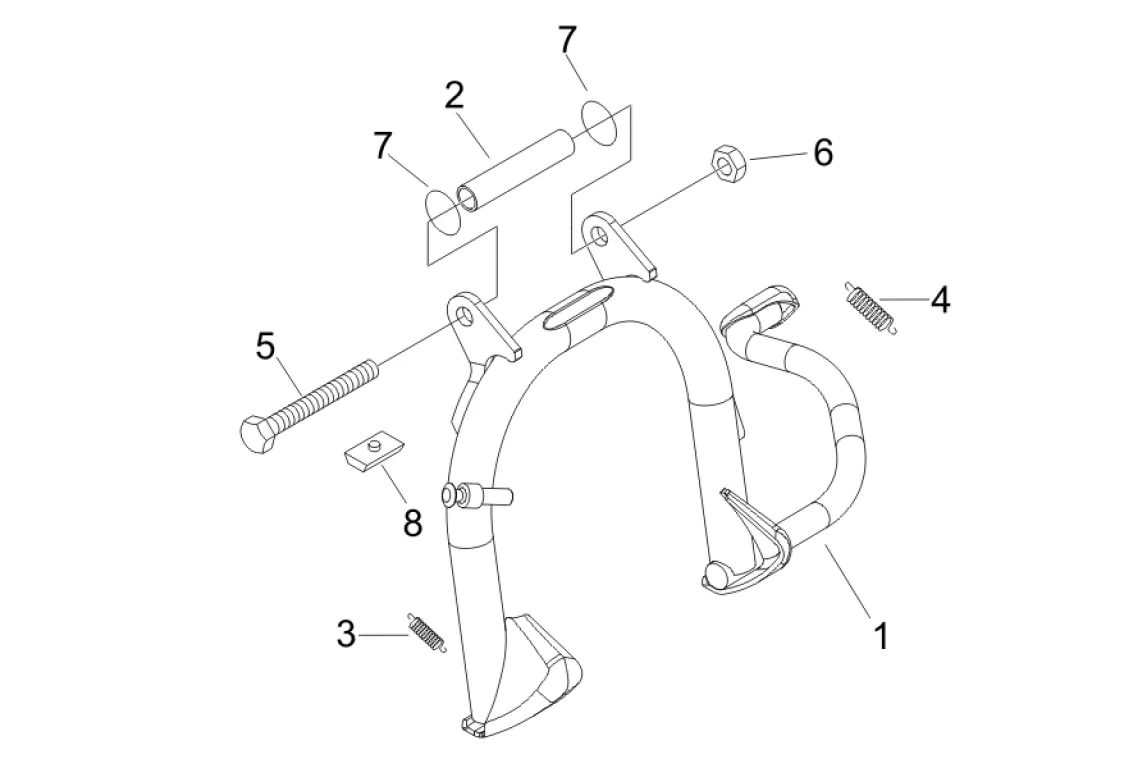 7
2
7
6
4
5
8
3
1