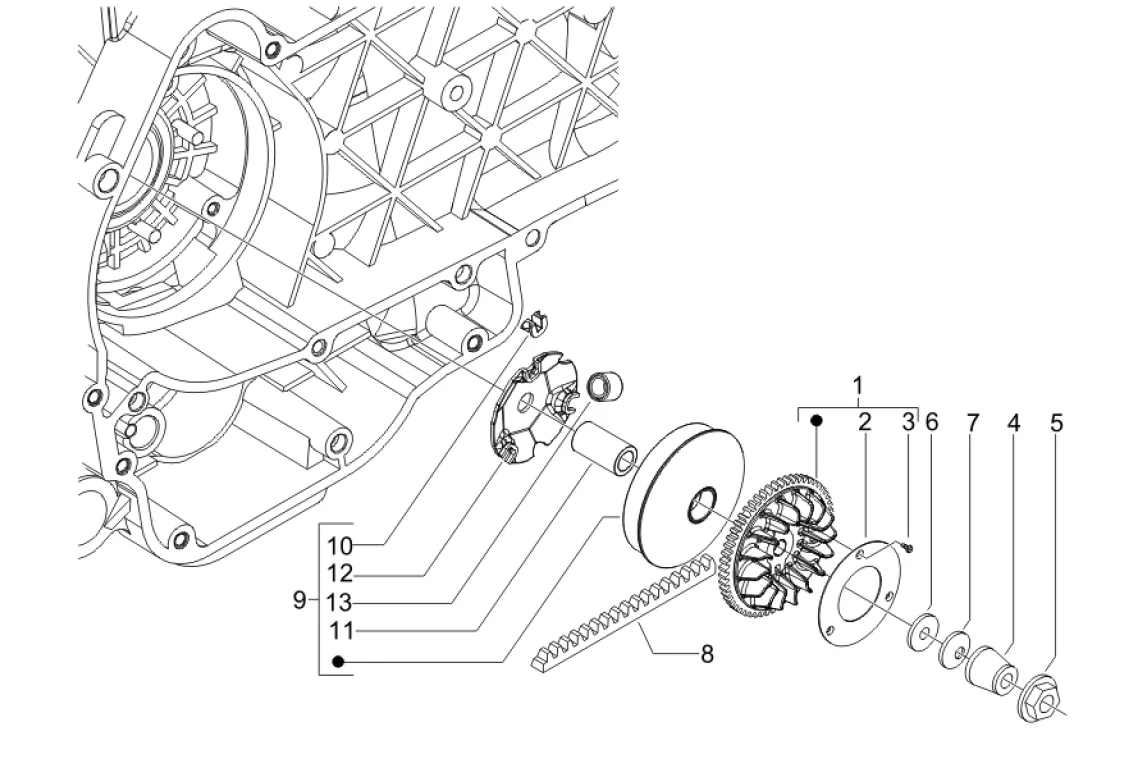 1
2
3
6
7
4
5
10
12
9
13
11
8