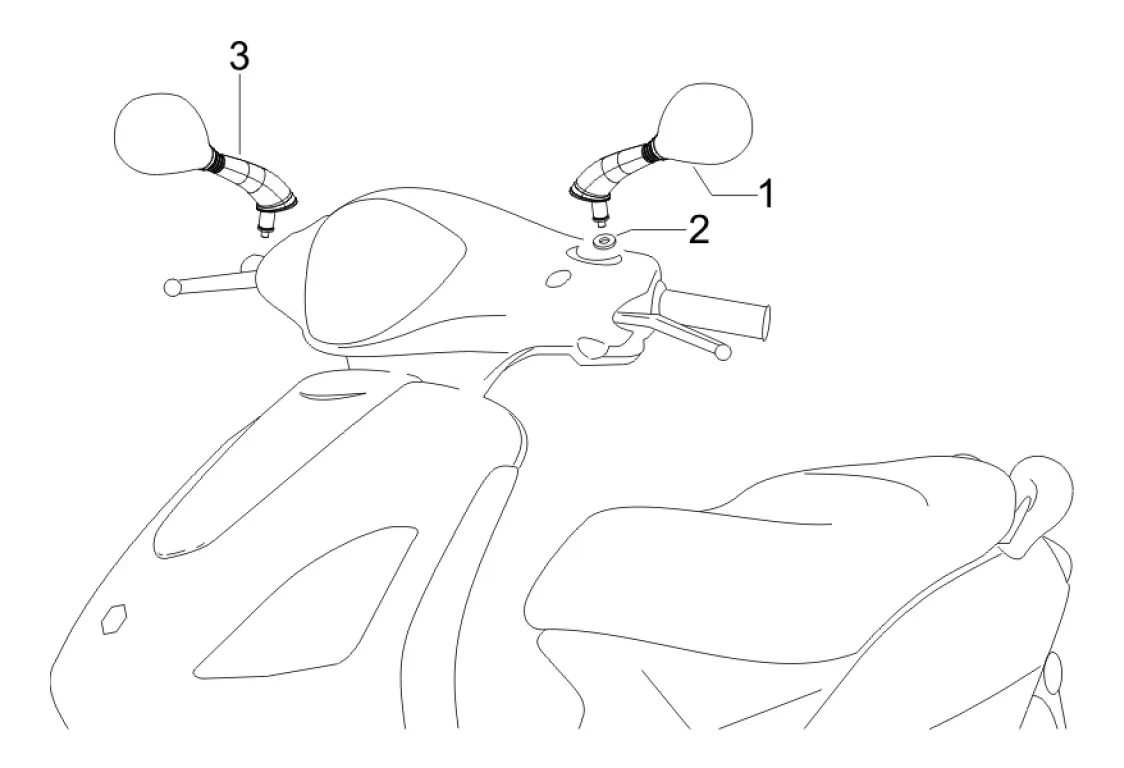 3
1
2