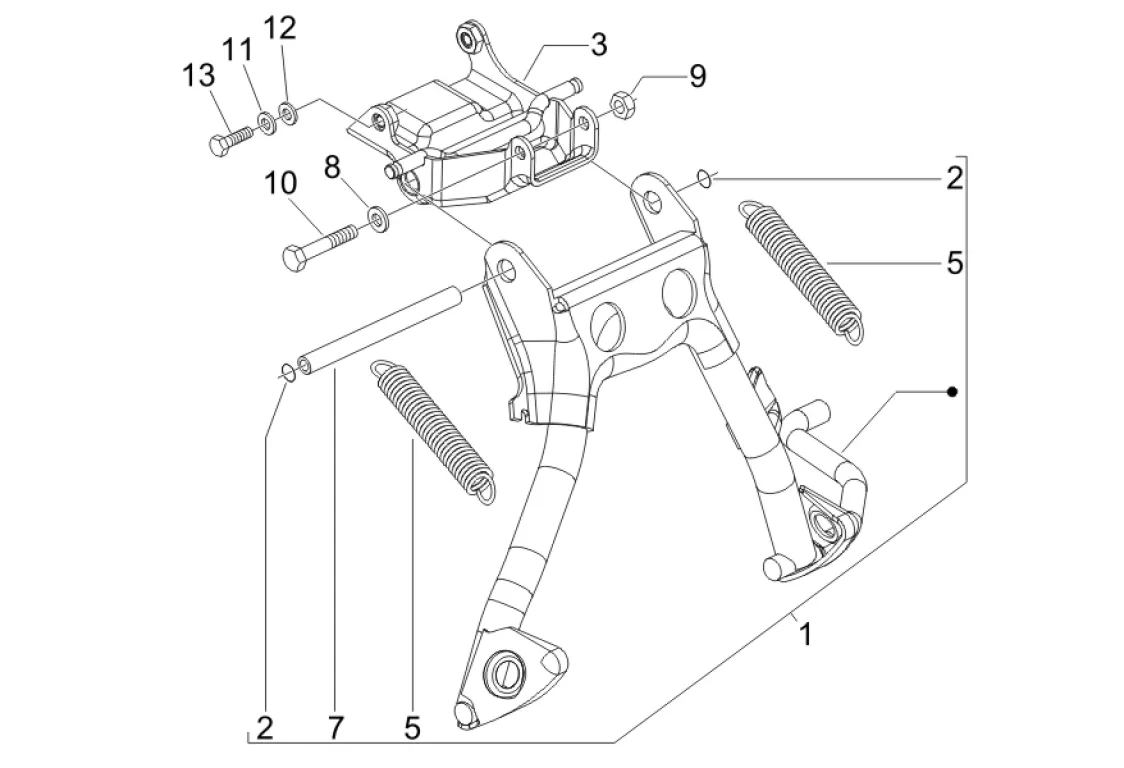 13
11
12
3
9
10
8
2
5
2
7
5
1