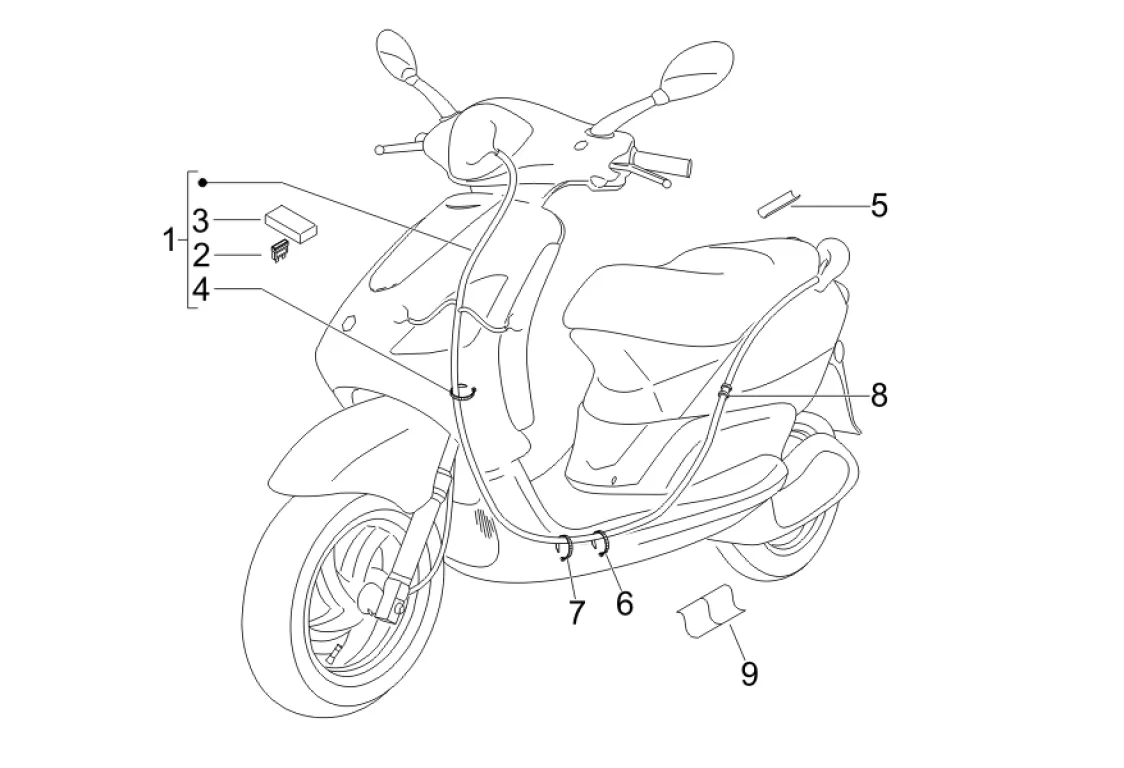 1
3
2
4
5
8
7
6
9