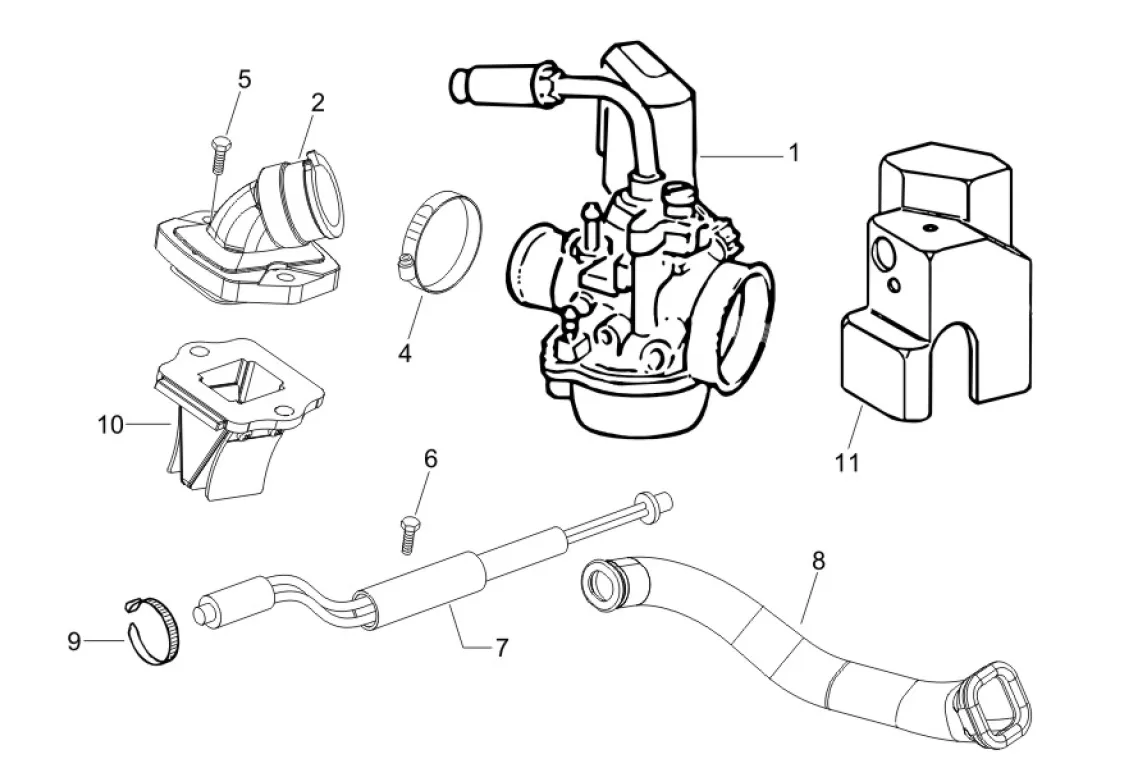 5
2
1
4
10
11
6
8
9
7