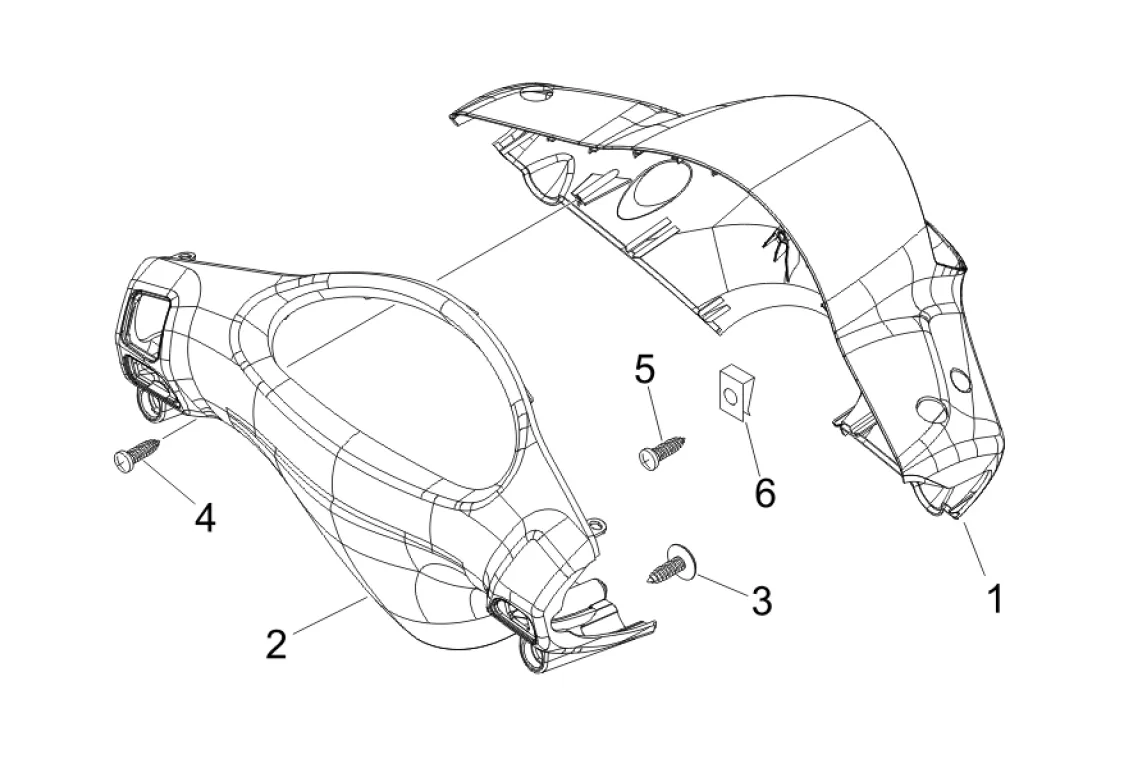 5
6
4
3
1
2