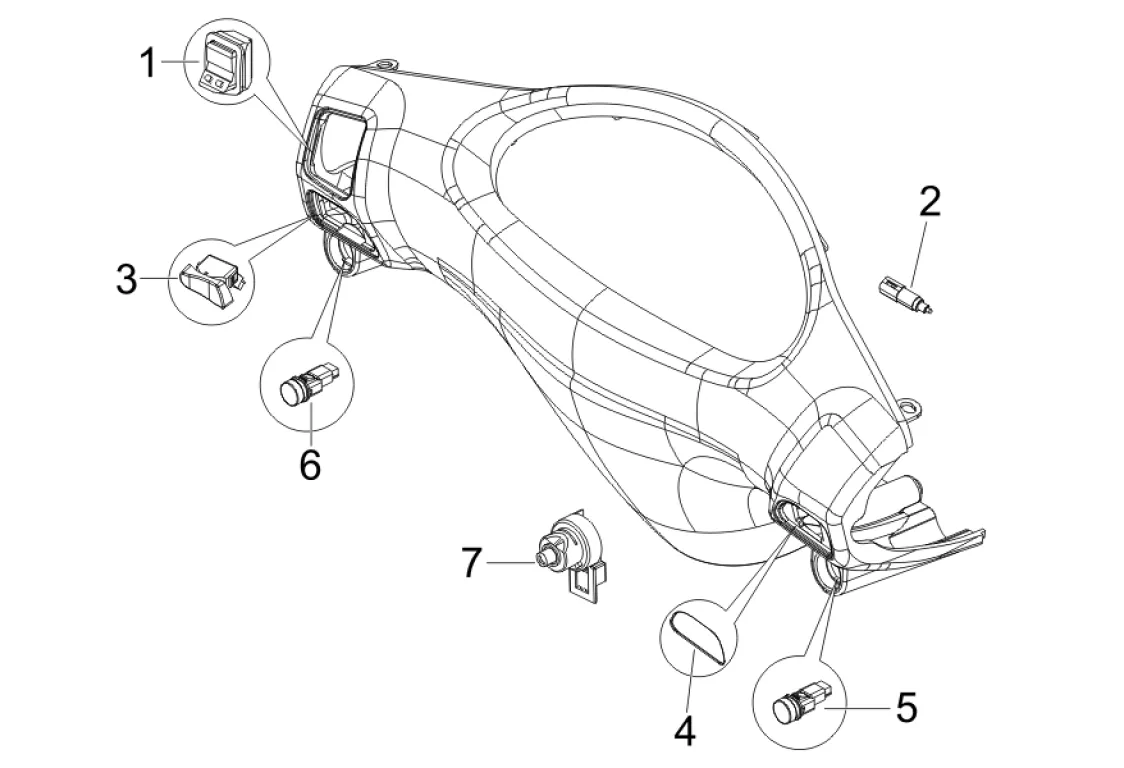 1
2
3
6
7
4
5