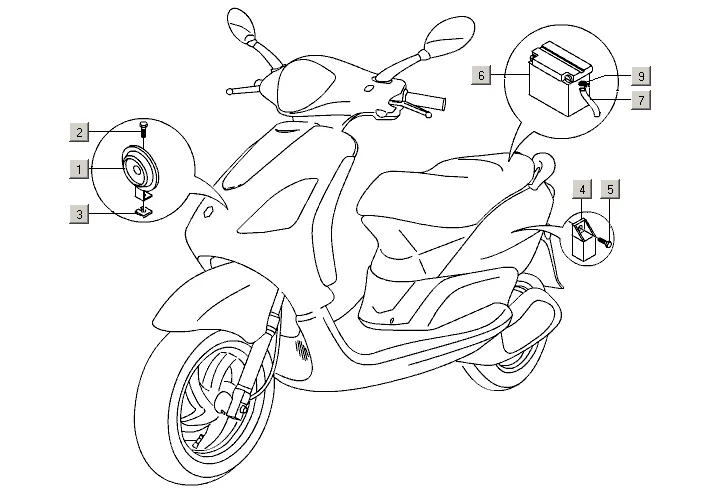 2
1
3
6
9
7
4
5