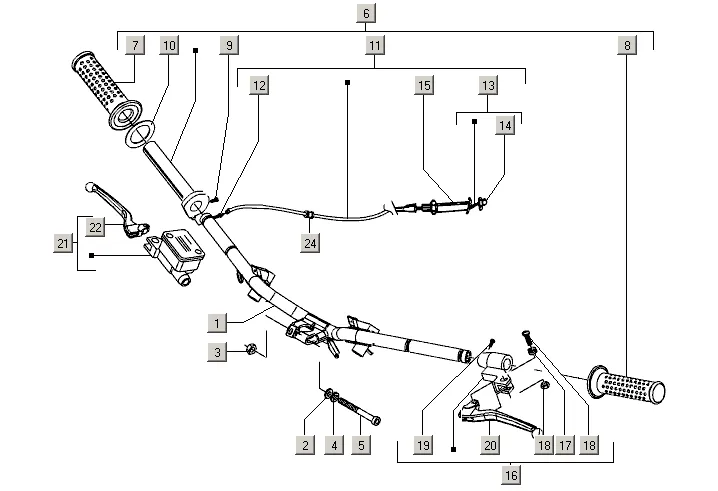 6
7
10
9
11
8
12
15
13
14
22
21
24
1
3
2
4
5
19
20
18
17
18
16