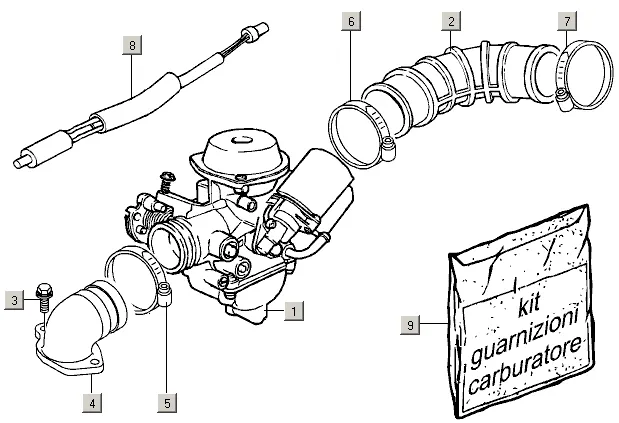 8

6

2

7

3

1

9

4

5

kit
guarnizioni
carburatore