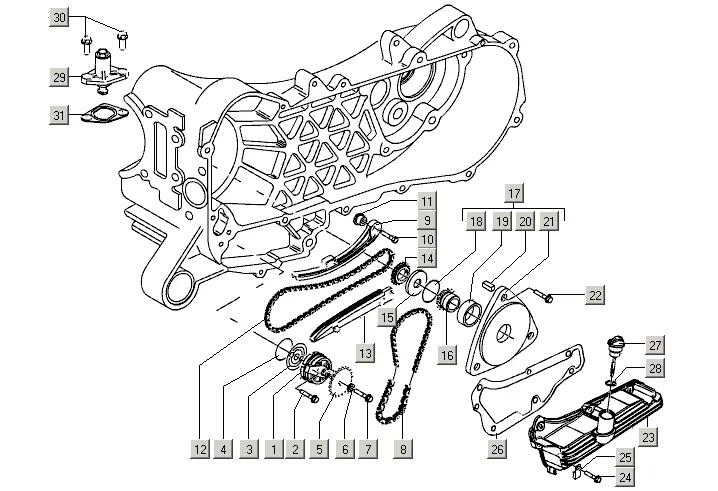 30
29
31
11
9
10
14
17
18
19
20
21
22
15
16
13
27
28
23
25
24
26
12
4
3
1
2
5
6
7
8