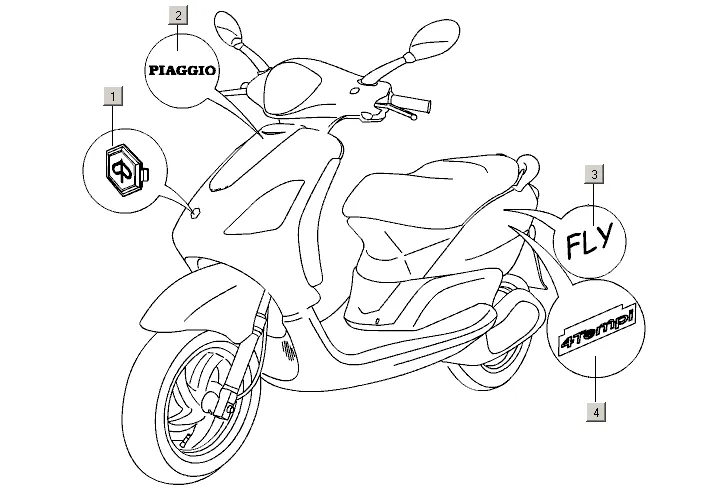 2
PIAGGIO
1
3
FLY
4Tempi
4