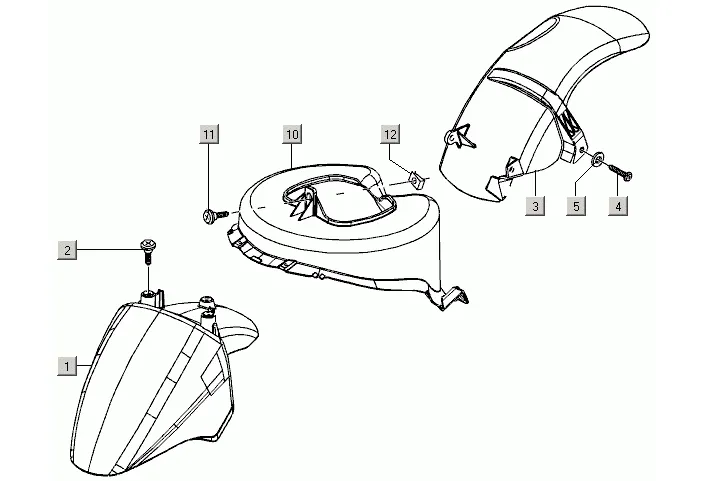 11
10
12
3
5
4
2
1