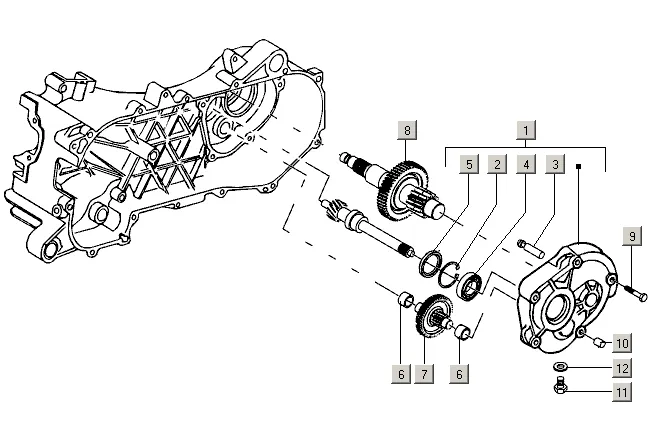 8
1
5
2
4
3
9
10
12
11
6
7
6