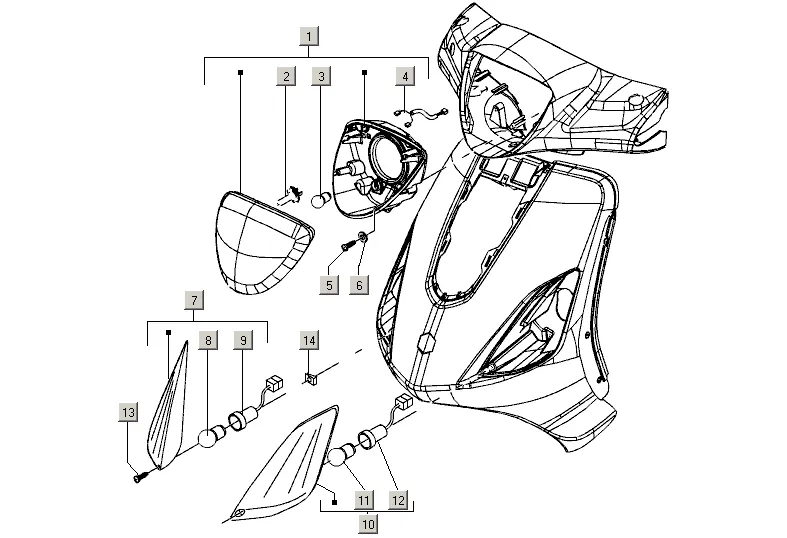 1
2
3
4
5
6
7
8
9
14
13
11
12
10