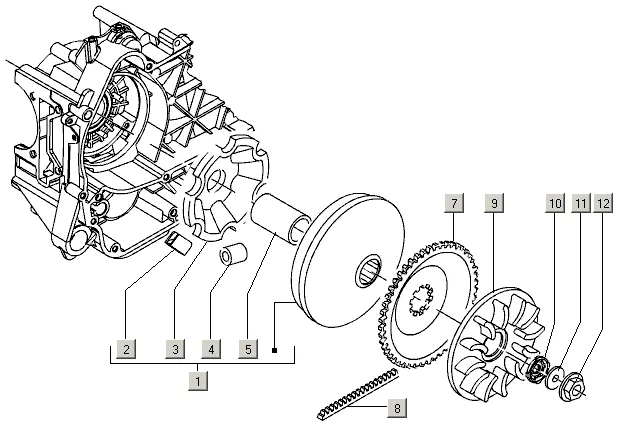 7
9
10
11
12
2
3
4
5
1
8