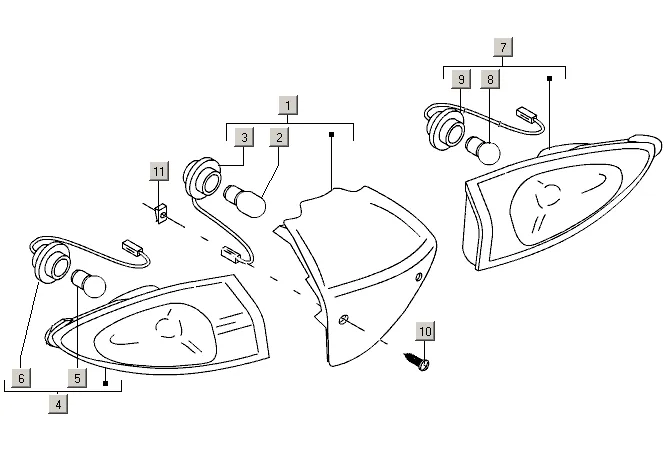 7
9
8
1
3
2
11
10
6
5
4