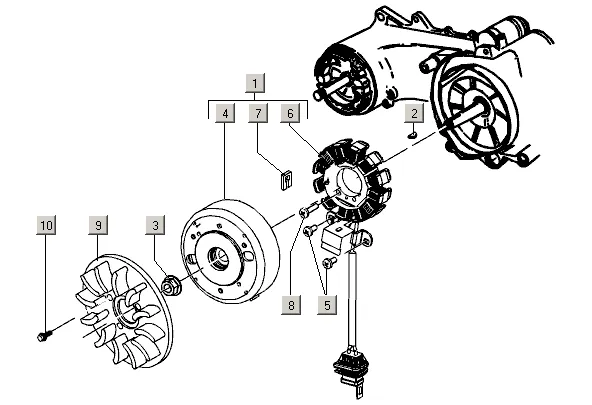 1
4
7
6
2
10
9
3
8
5