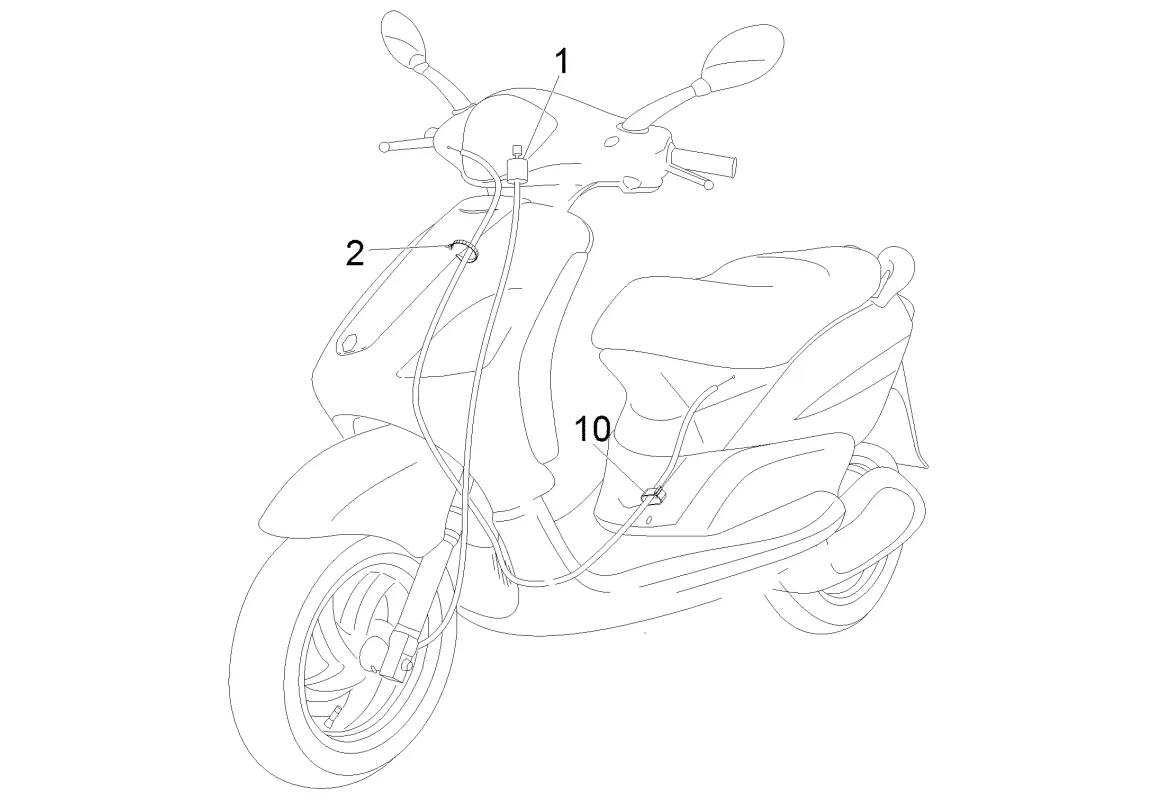 1
2
10