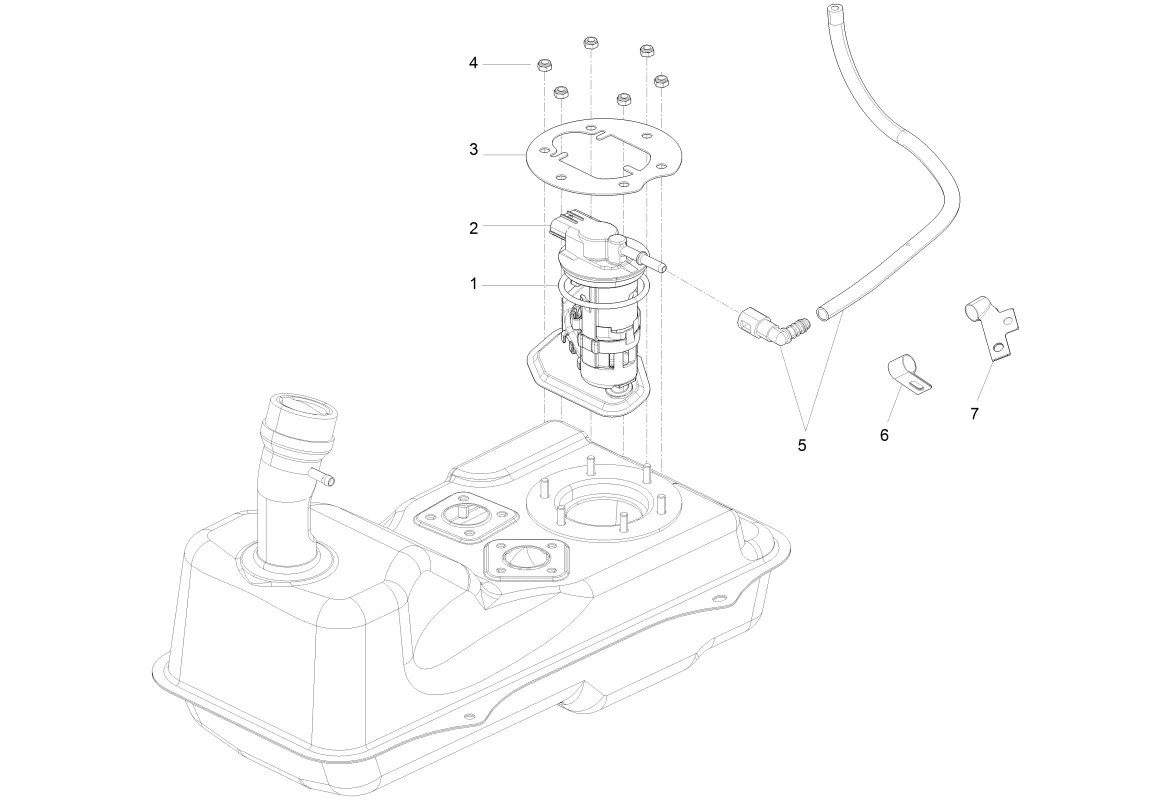 4
3
2
1
5
6
7