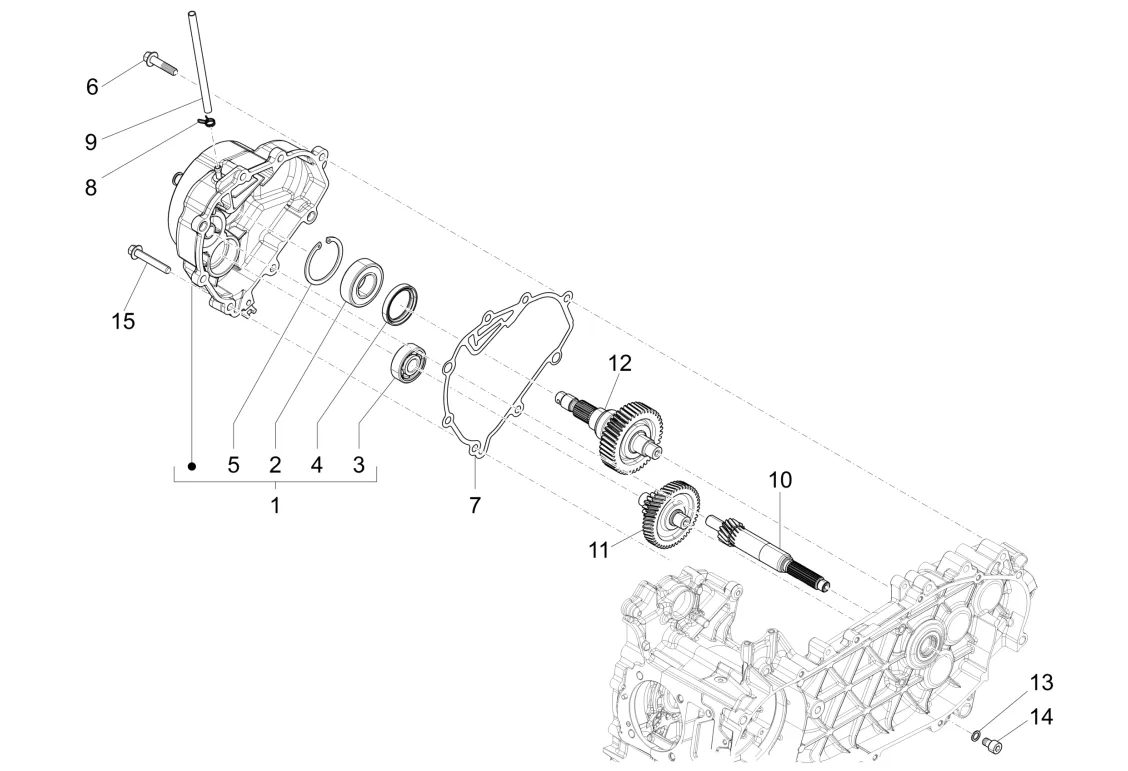 6
9
8
15
5
2
4
3
1
7
12
10
11
13
14