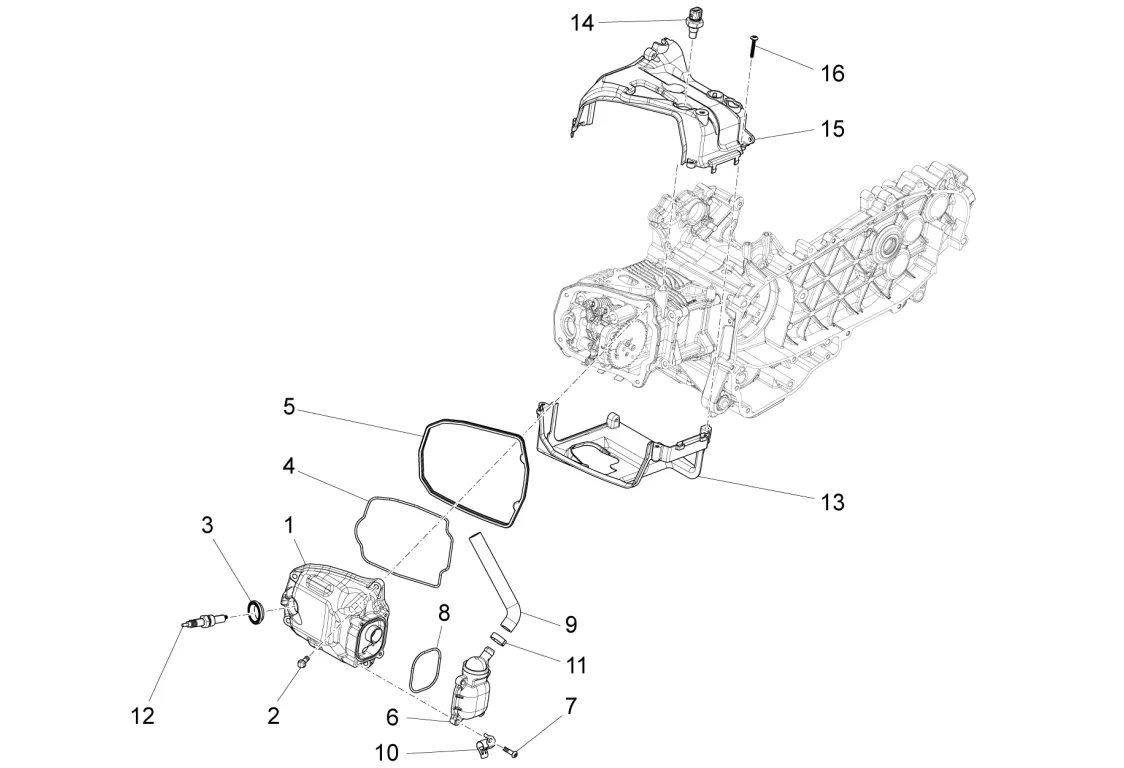 14
16
15
5
4
13
3
1
8
9
11
12
2
6
7
10