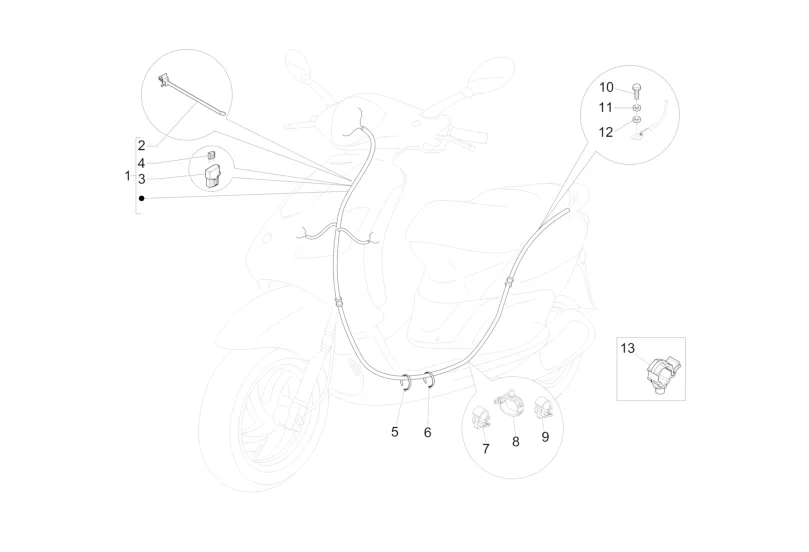 2
4
1
3
10
11
12
13
5
6
7
8
9