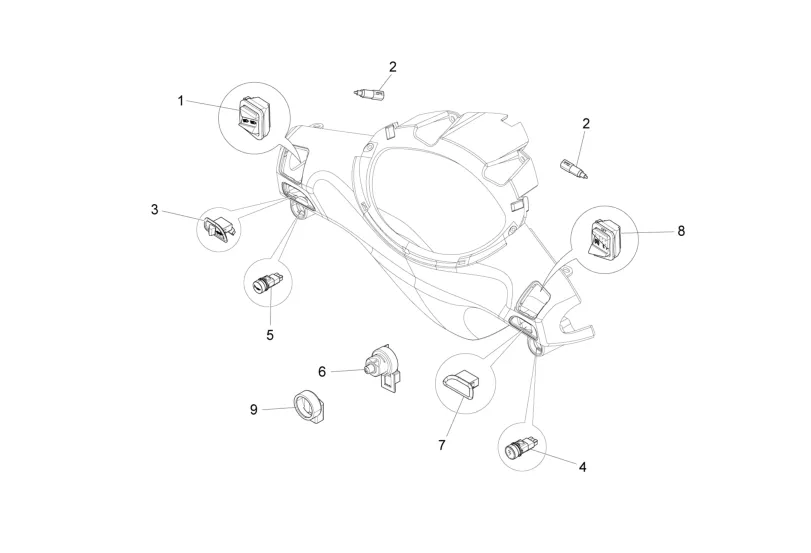 2
1
2
3
8
5
6
9
7
4